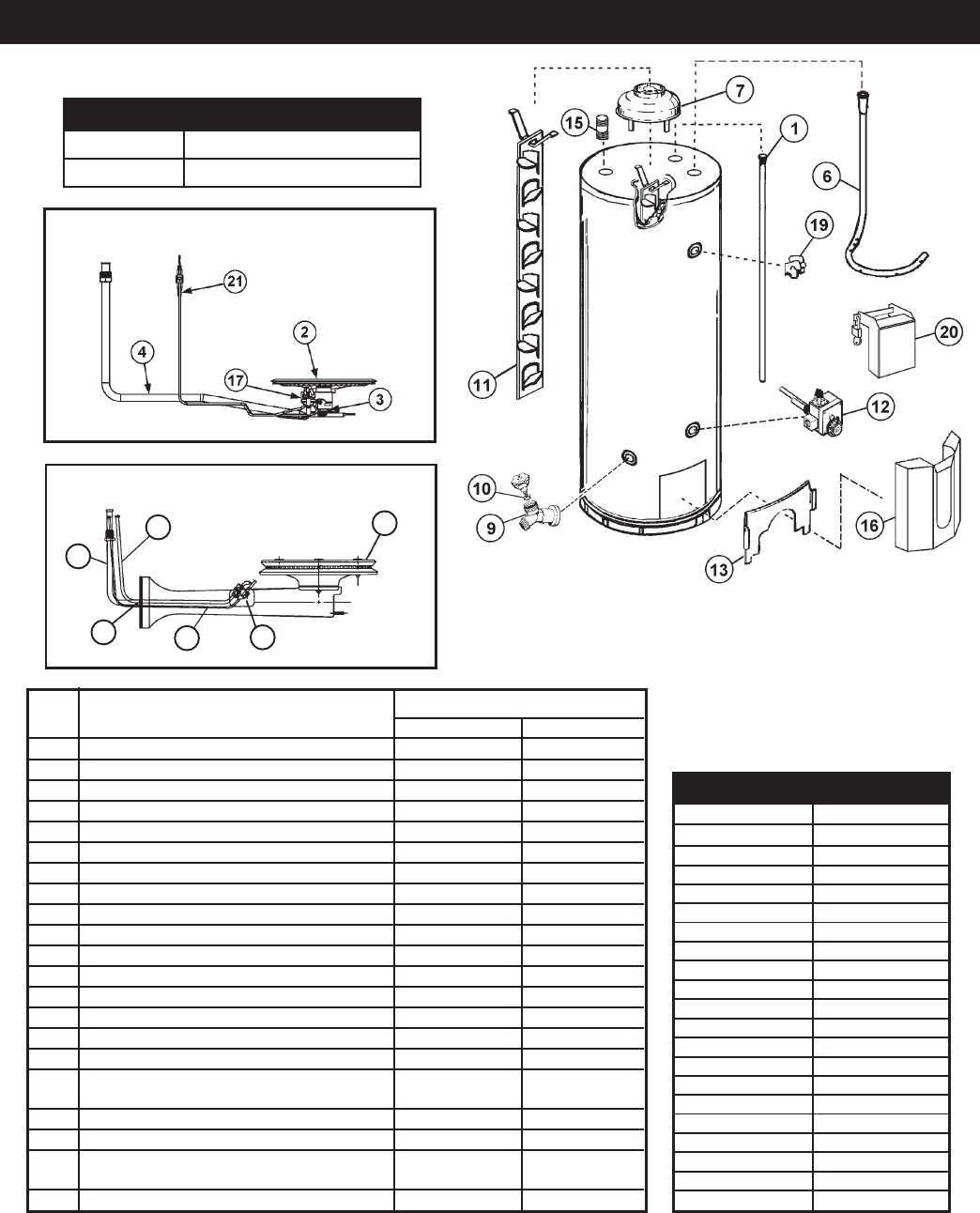 21

2

4

17

3

7

15

1

6

19

20

11

12

10

9

16

13