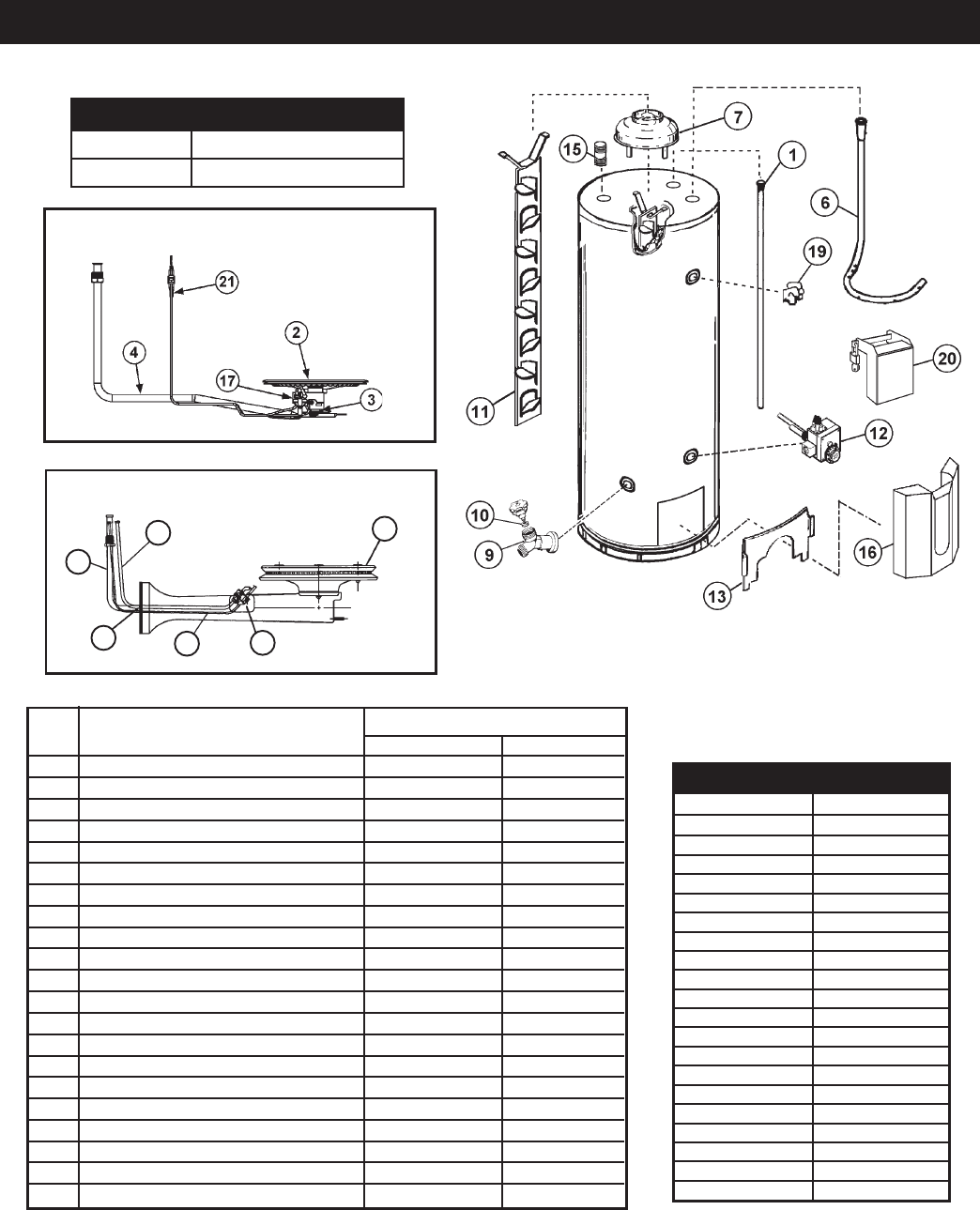 21

2

4

17

3

7

15

1

6

19

20

11

12

10

9

16

13