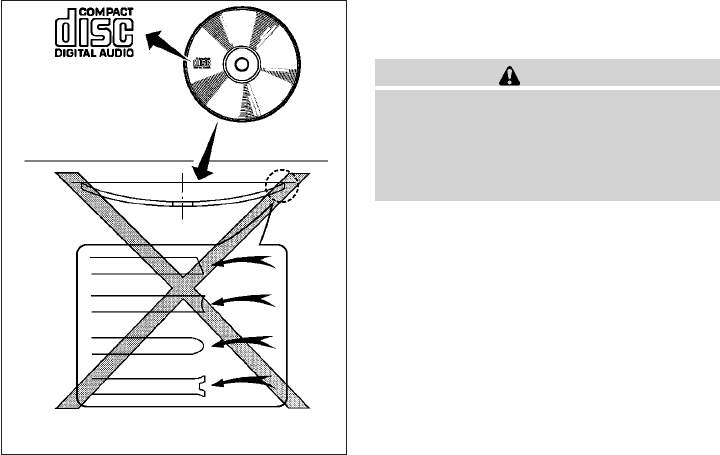 COMPACT
disc
DIGITAL AUDIO