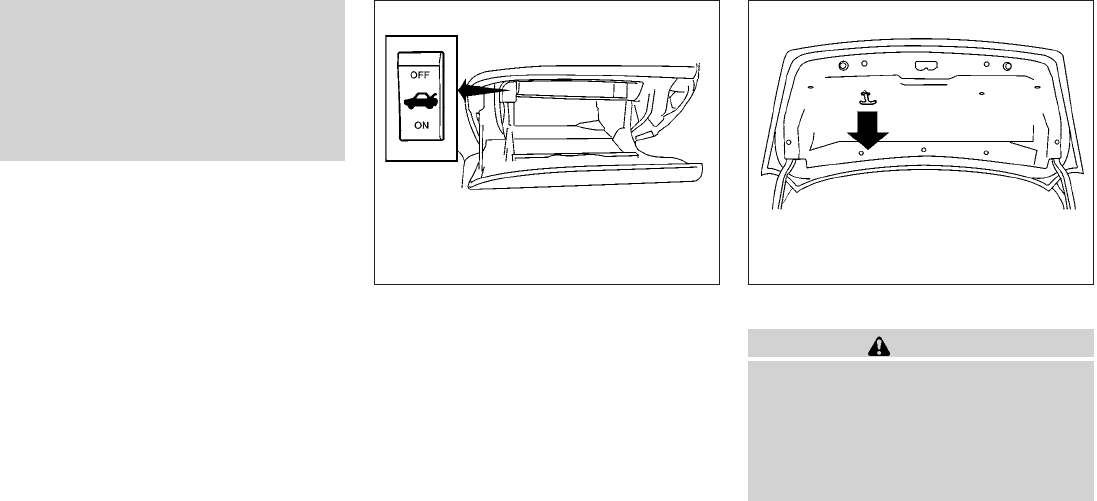 OFF
ON