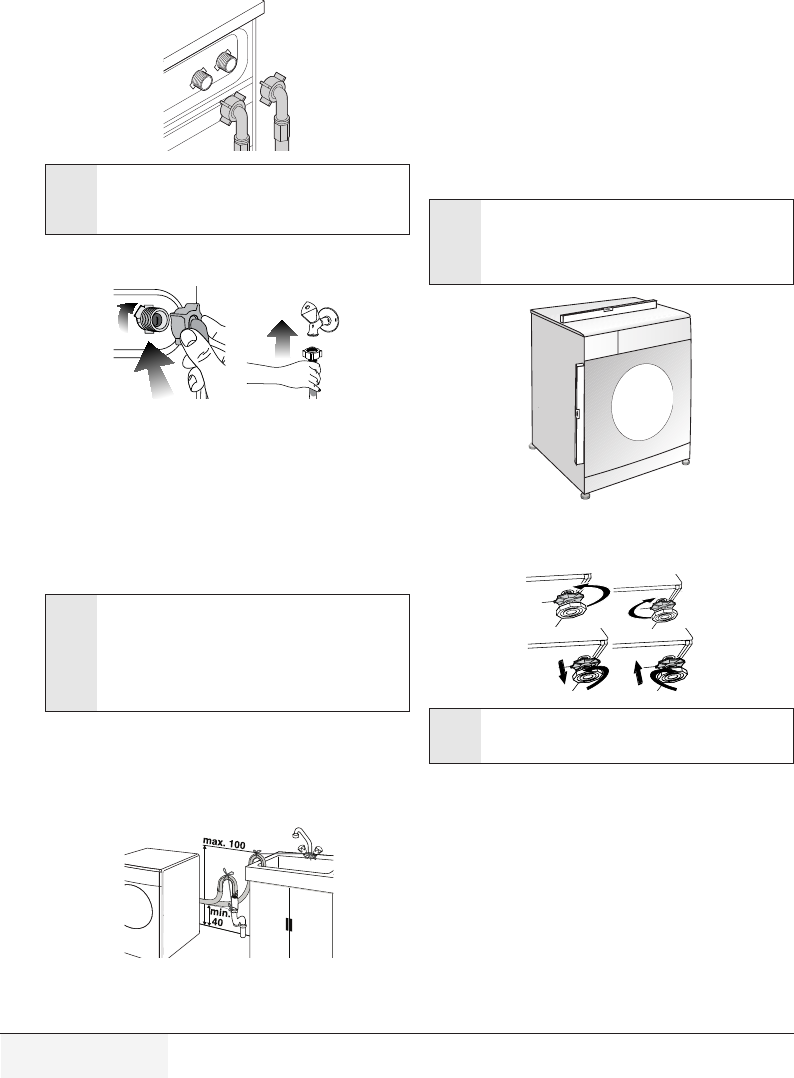 max. 100

min. 40