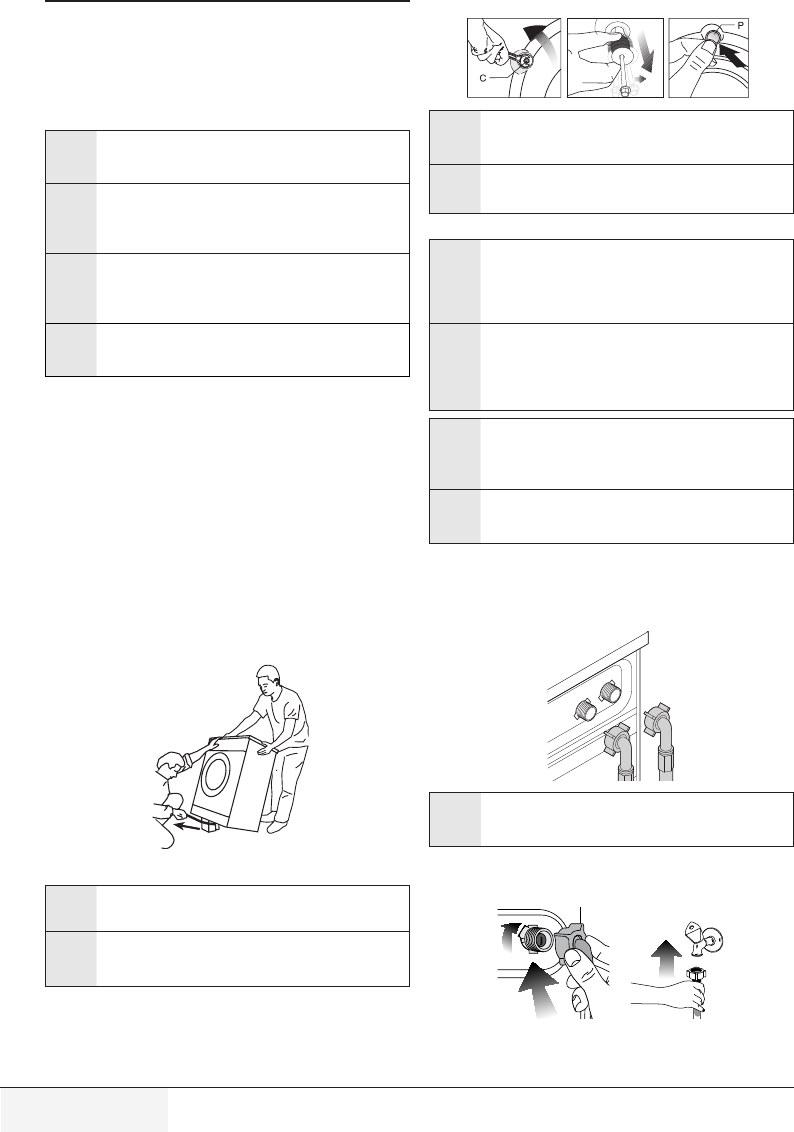 C

P