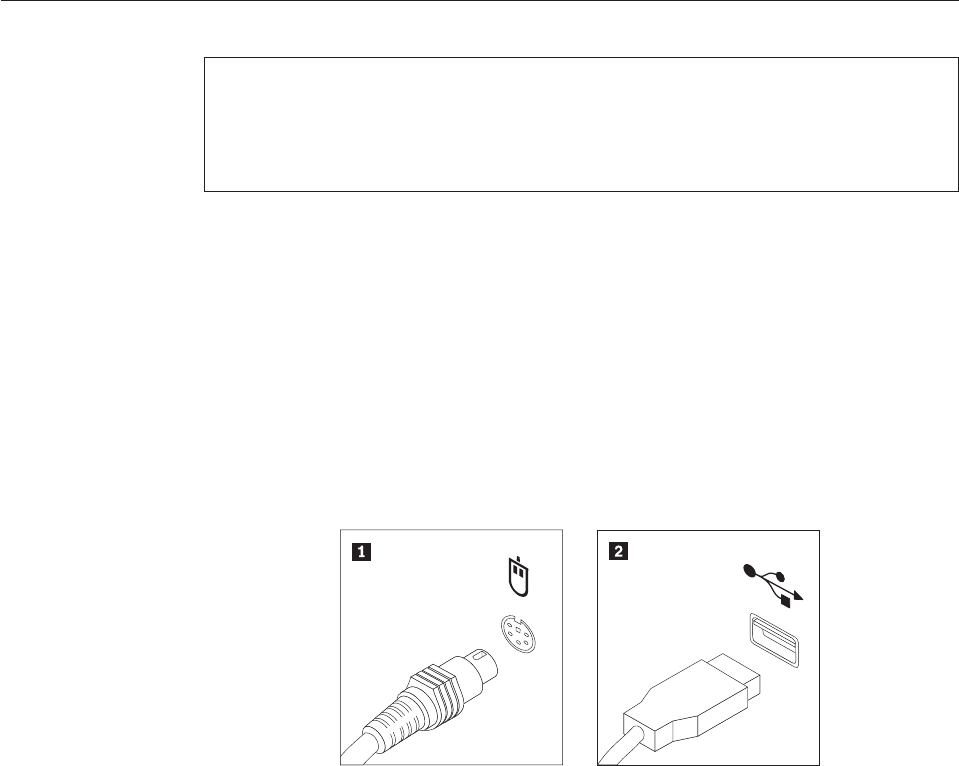 1

2