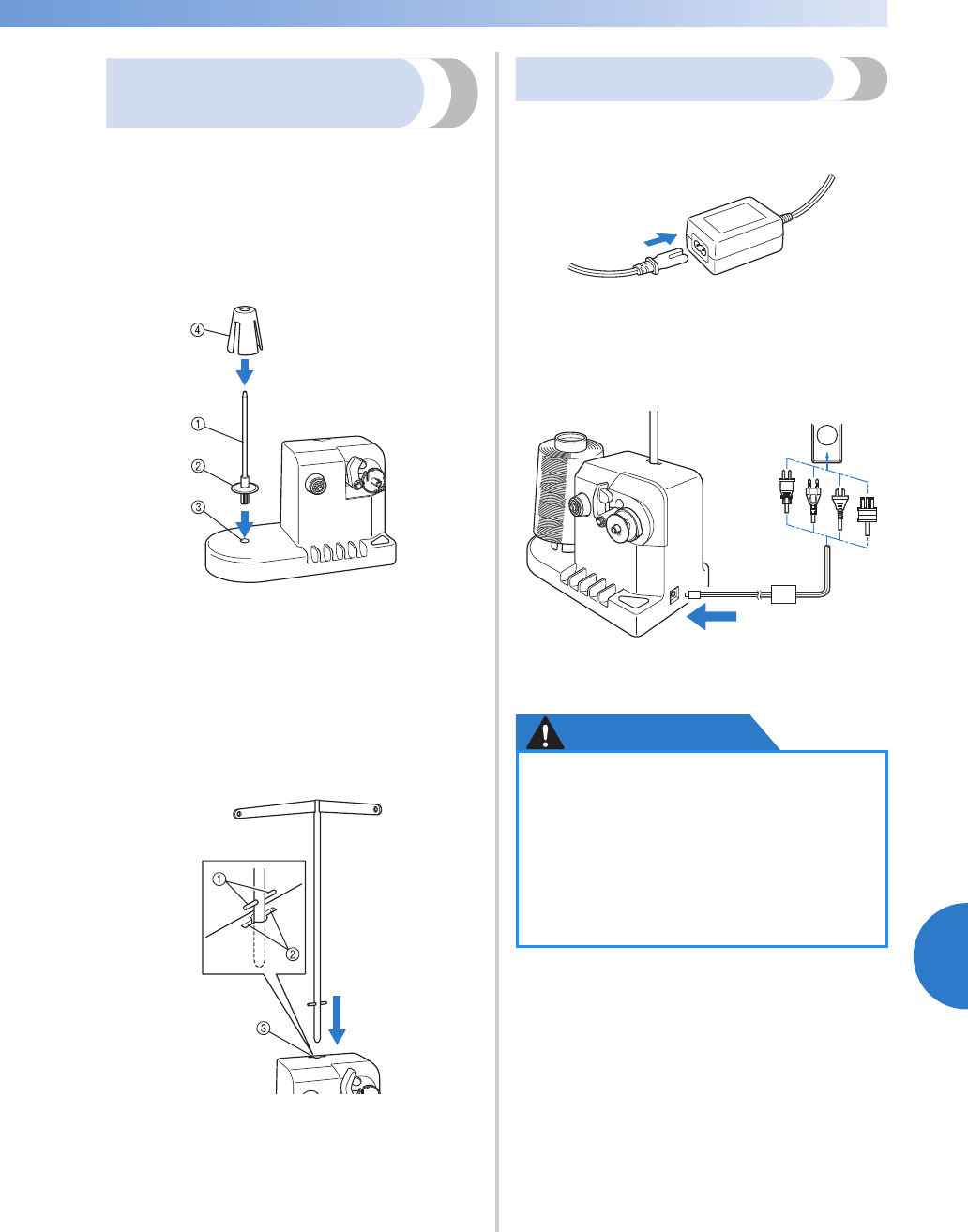 ④

①

②

③

①

②

③