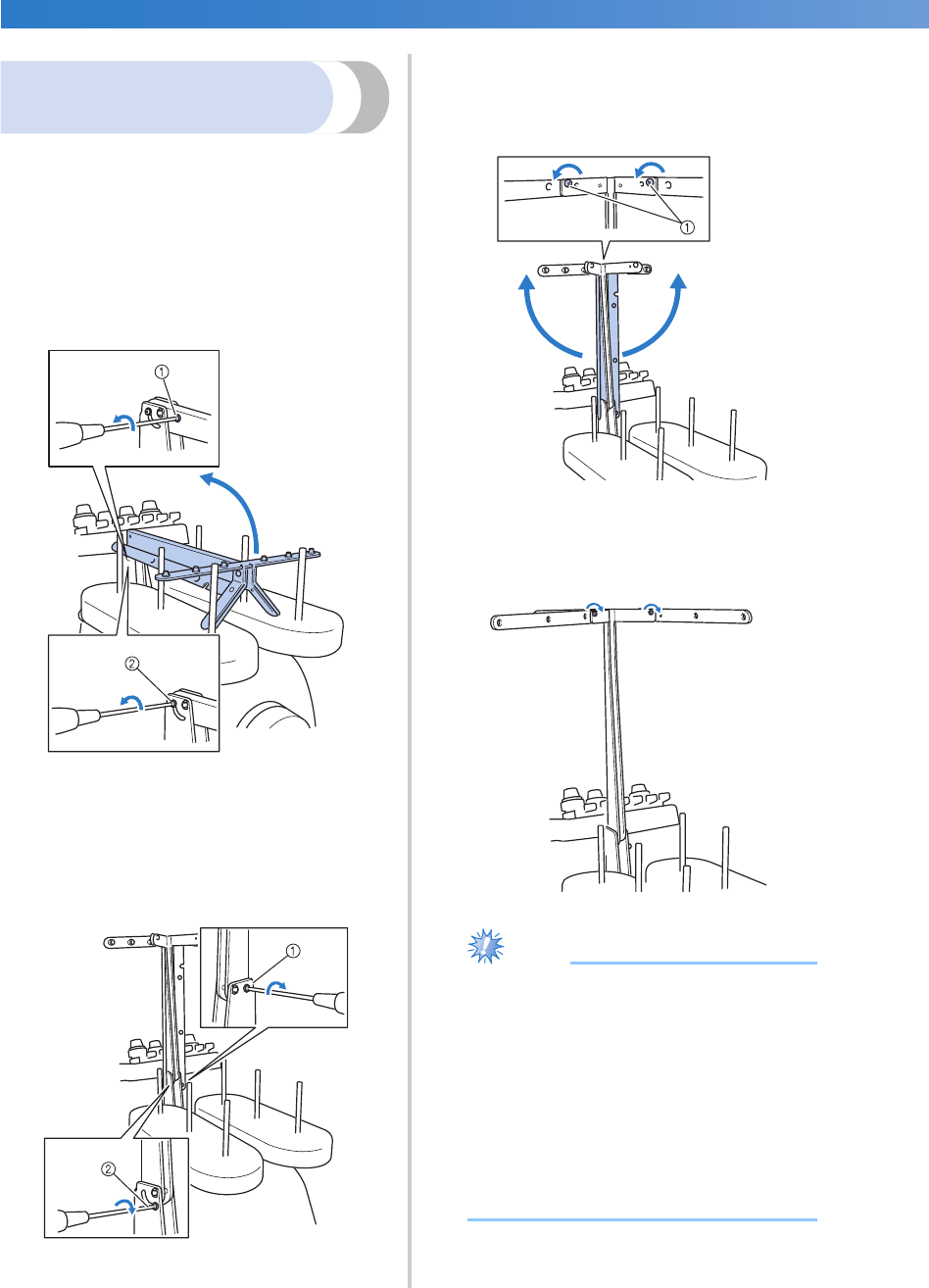 ①

②

①

②

①