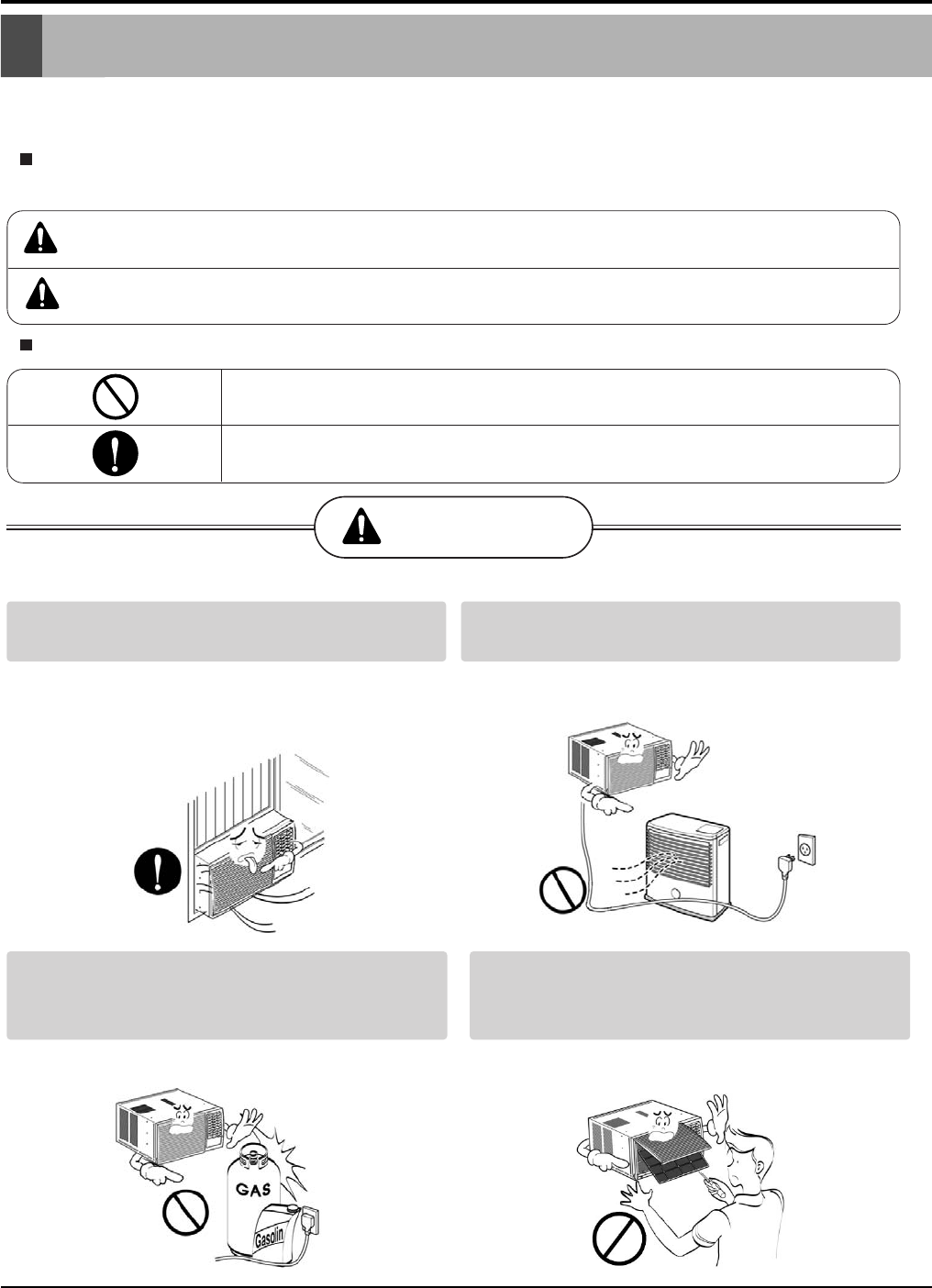 GAS

Gasolin