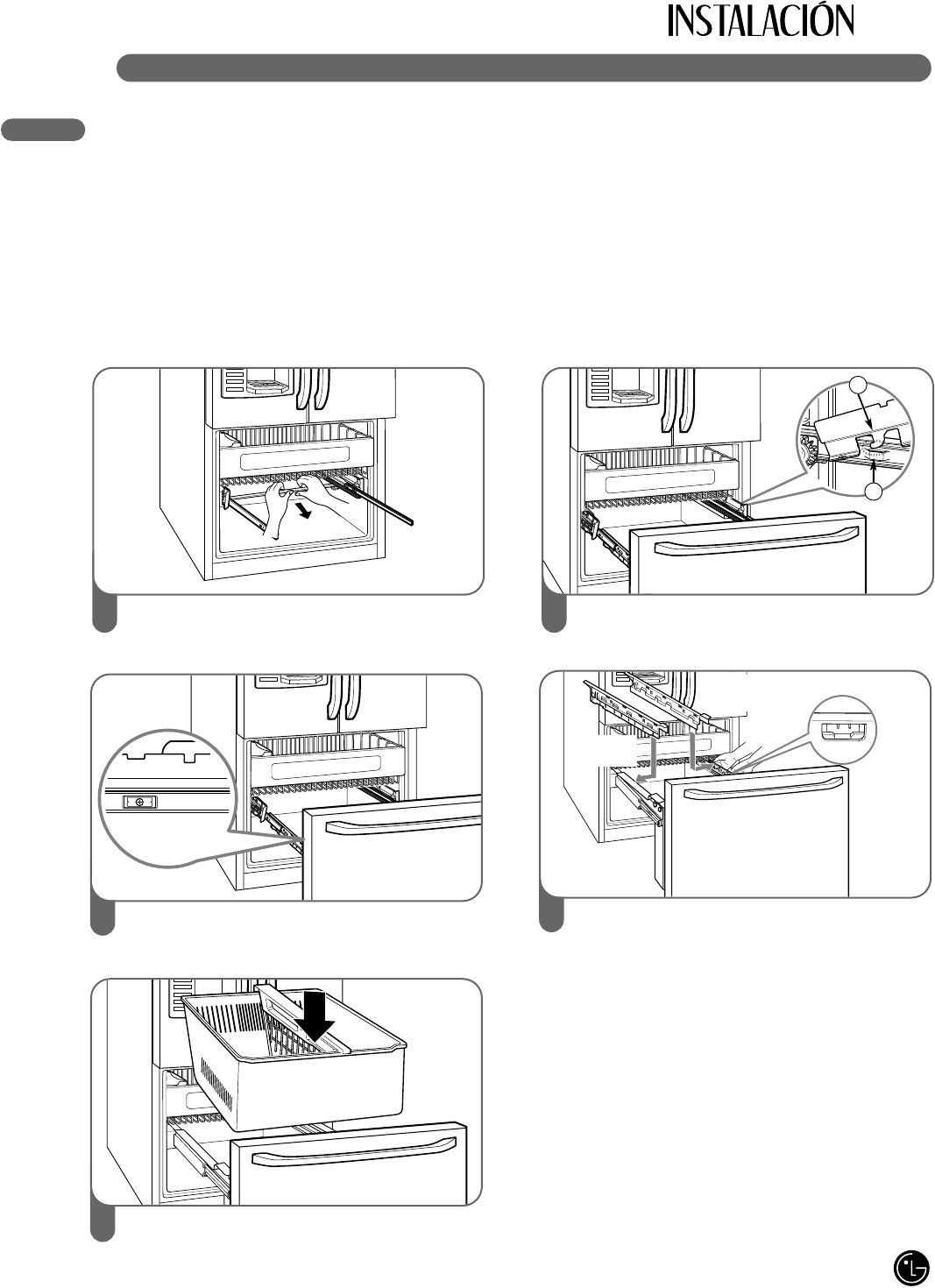 INSTALACIÓN