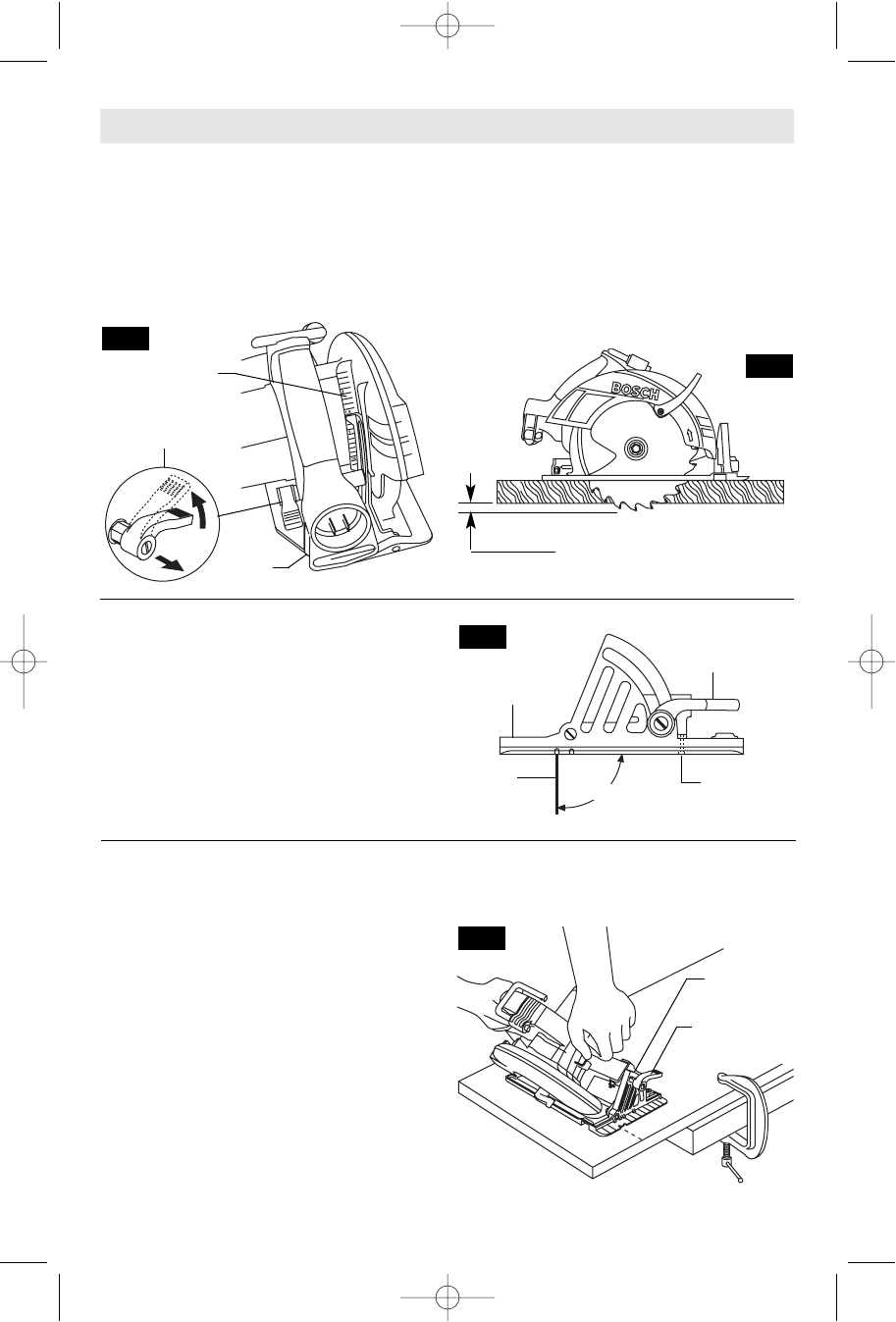 BOSCH