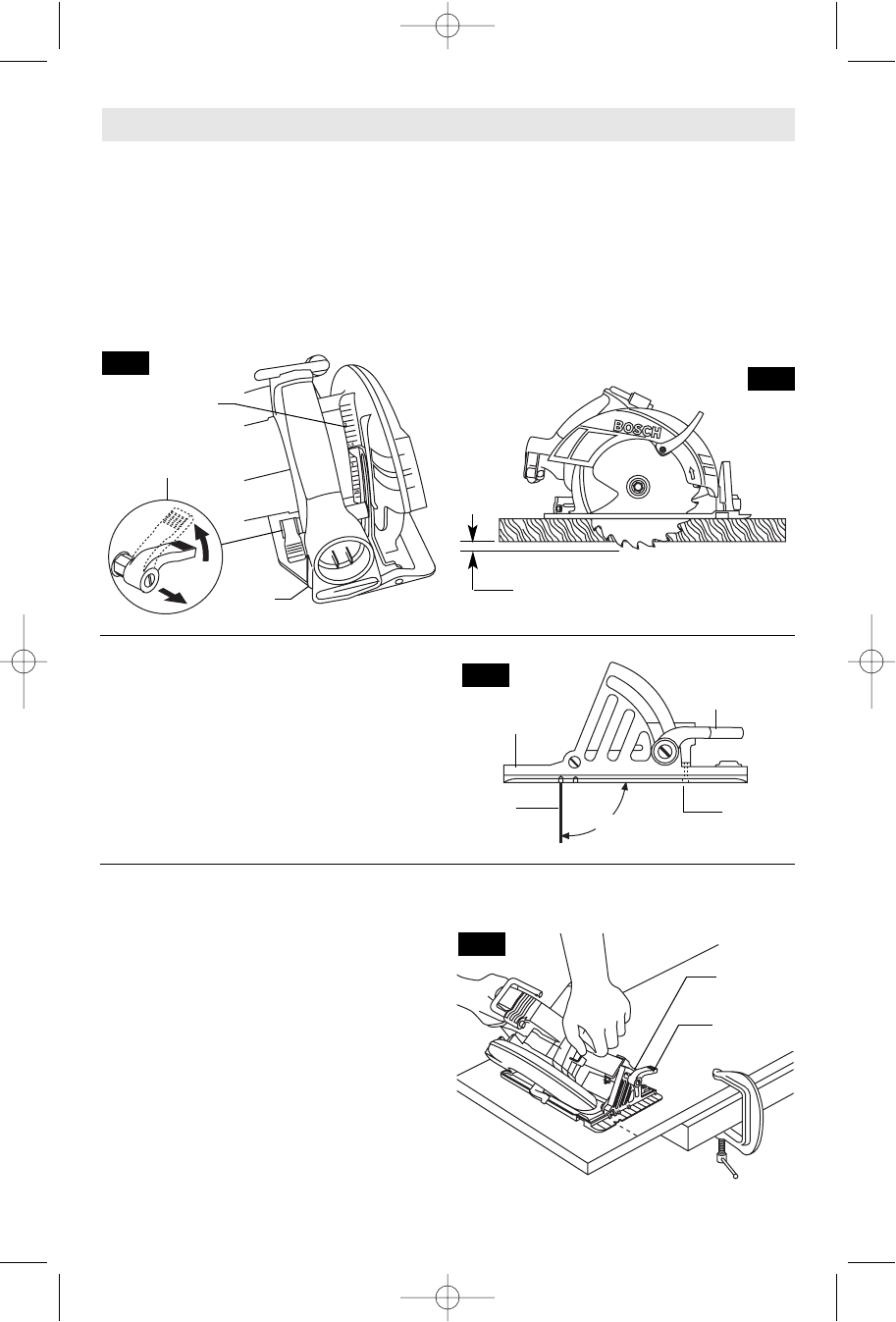 BOSCH