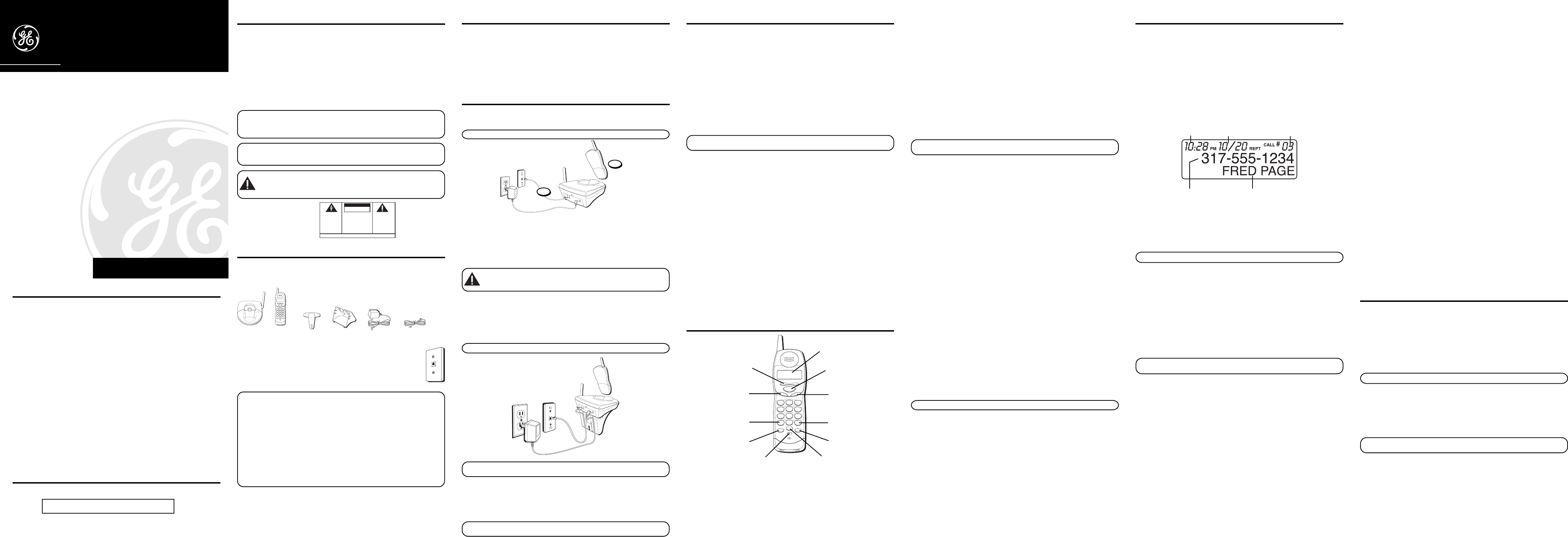 10:28 PM 10/20 REPT CALL # 03
317-555-1234
FRED PAGE