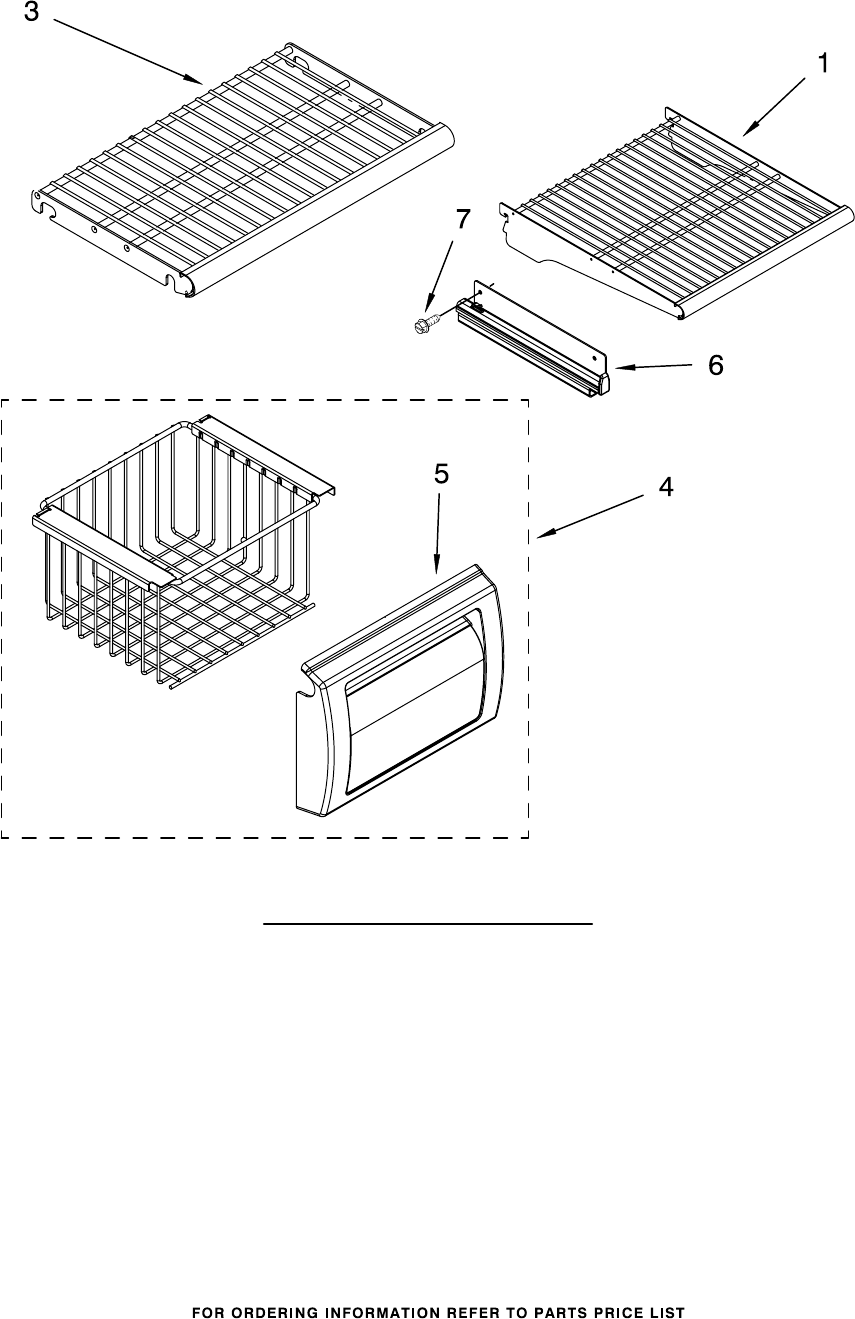 3

1

7

6

5

4

FOR ORDERING INFORMATION REFER TO PARTS PRICE LIST