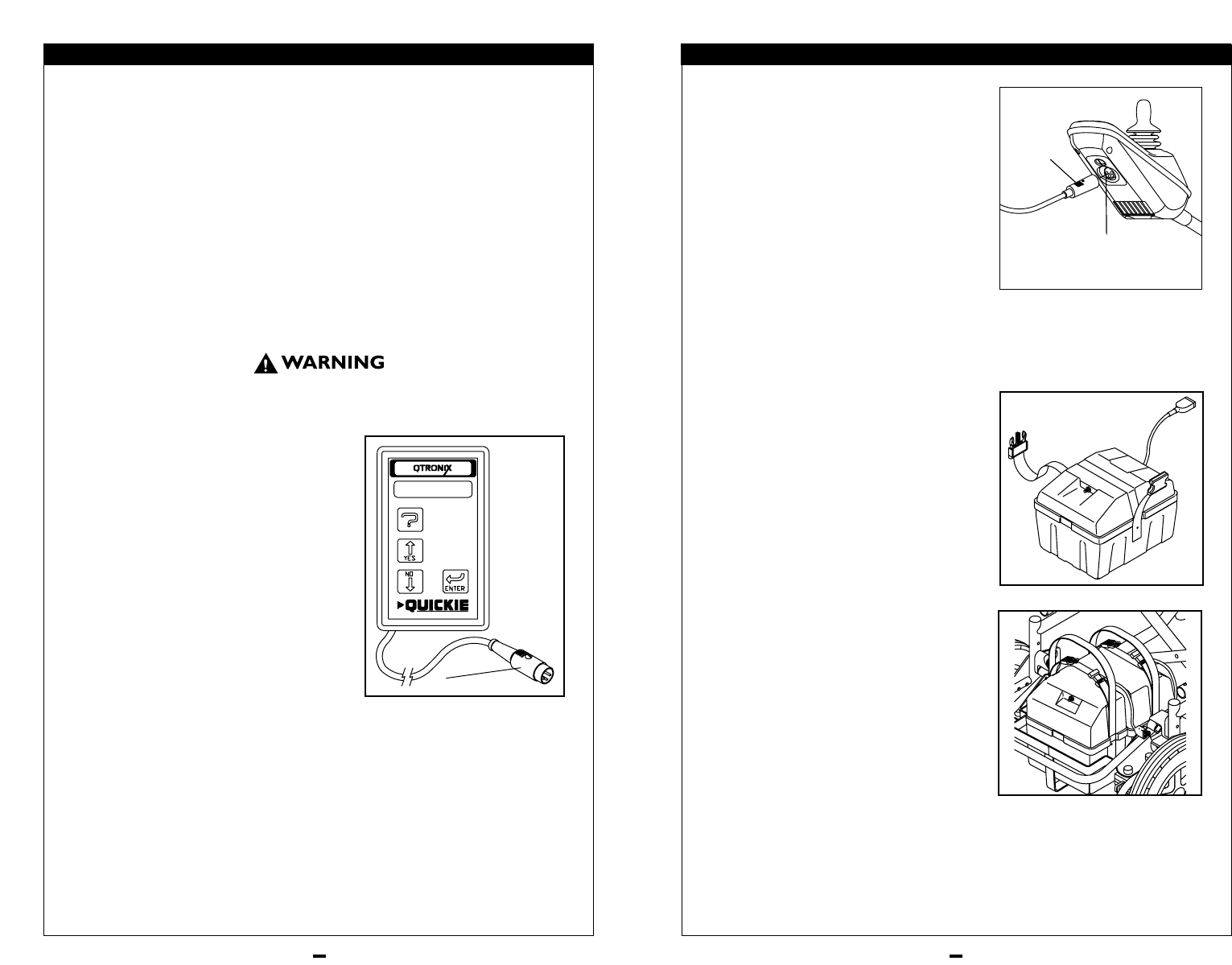 WARNING

QTRONIX

YES

NO

ENTER

QUICKIE