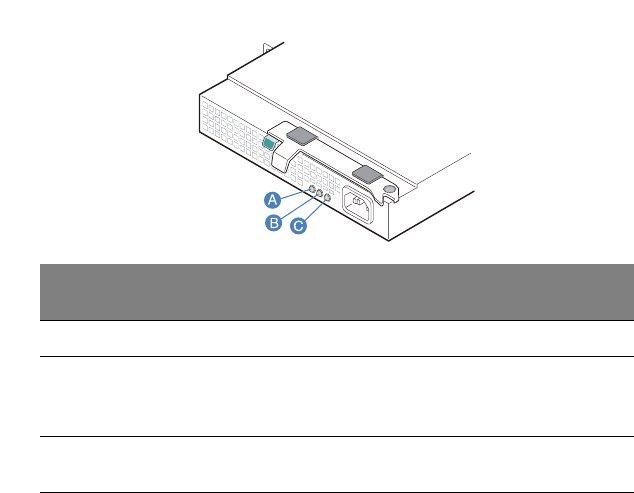 A
B
C