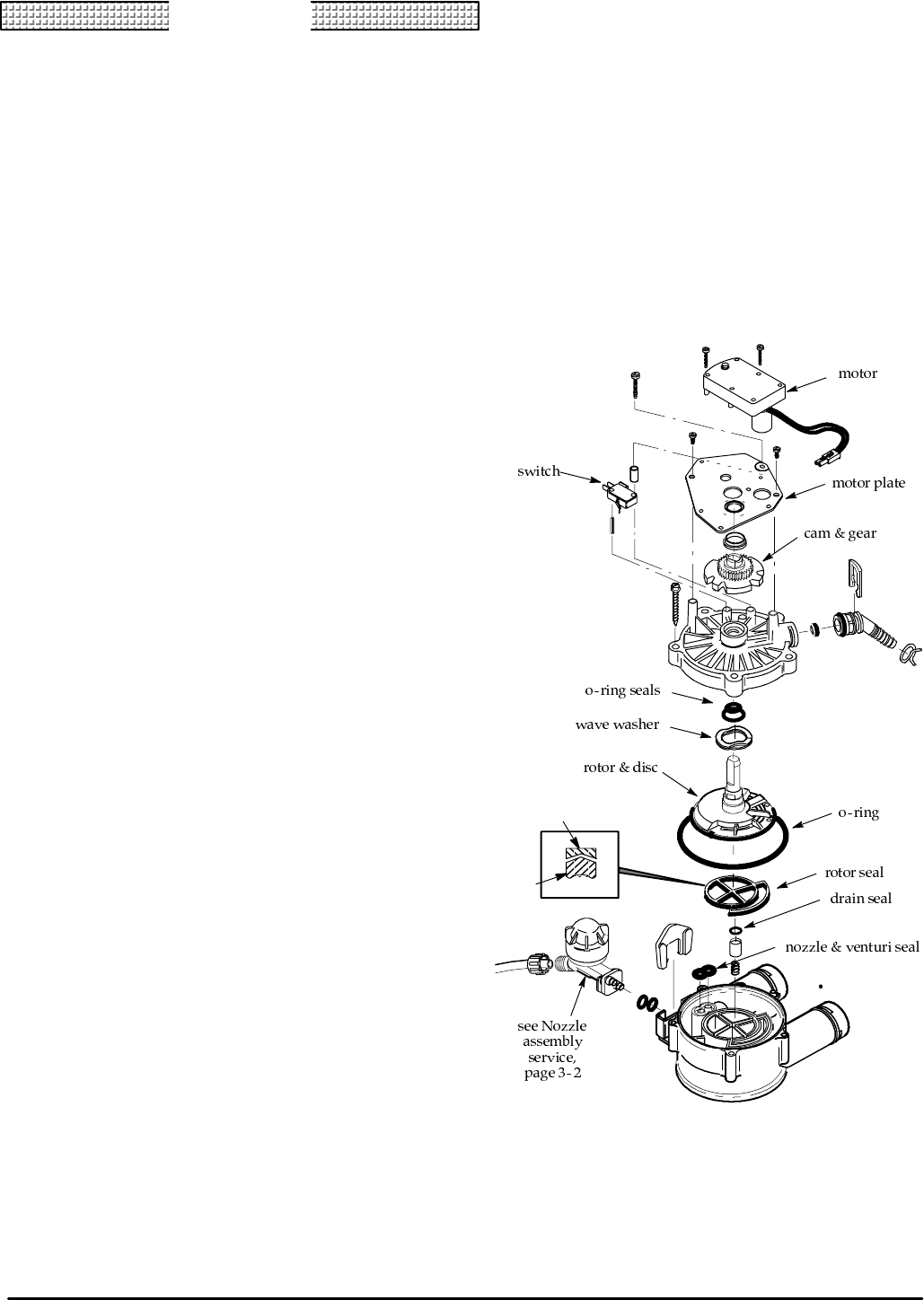 motor

switch

motor plate

cam & gear

o-ring seals

wave washer

rotor & disc

o-ring

rotor seal

drain seal

nozzle & venturi seal

see Nozzle assembly service, page 3-2