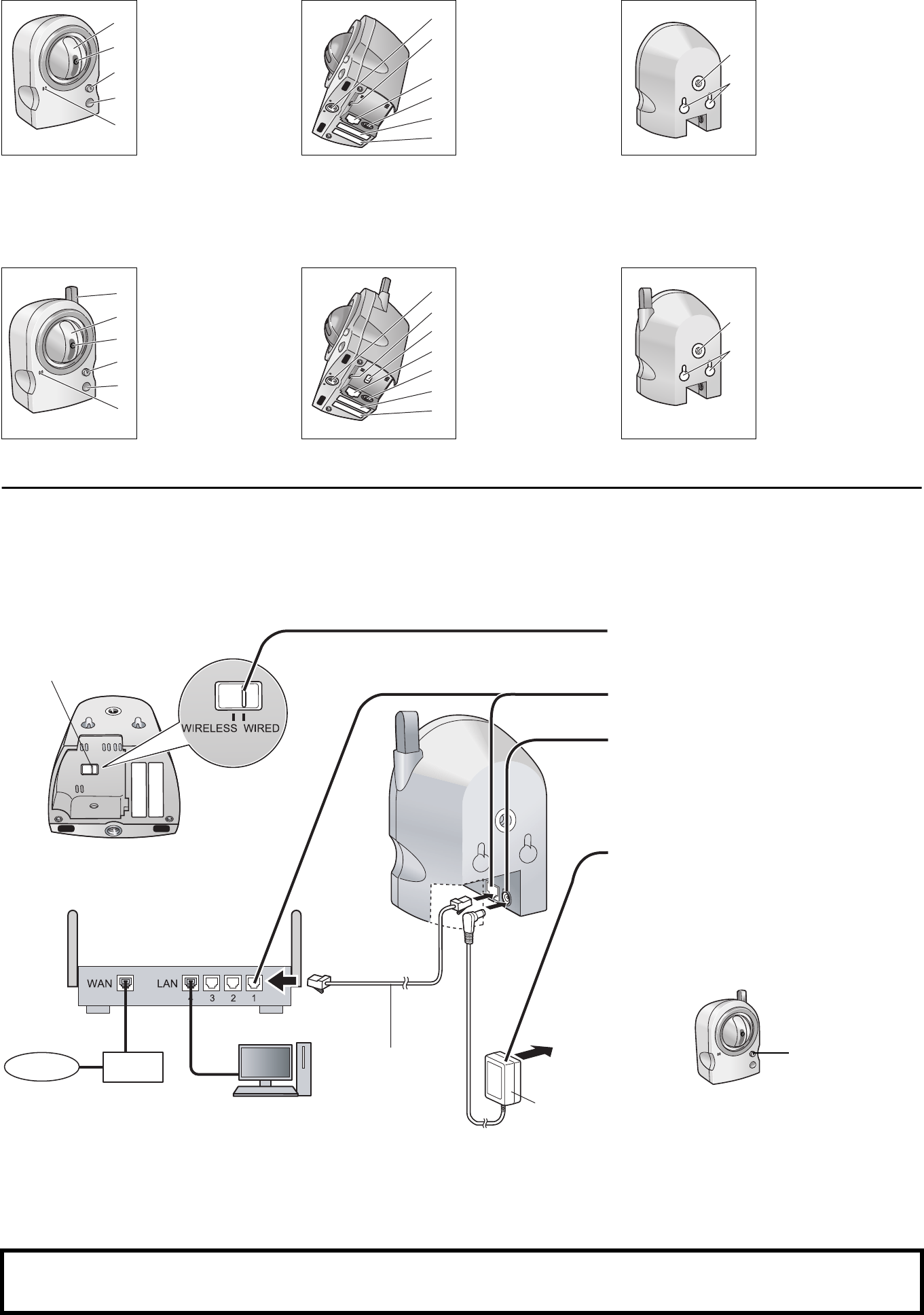 WIRELESS WIRED

WAN LAN 4 3 2 1