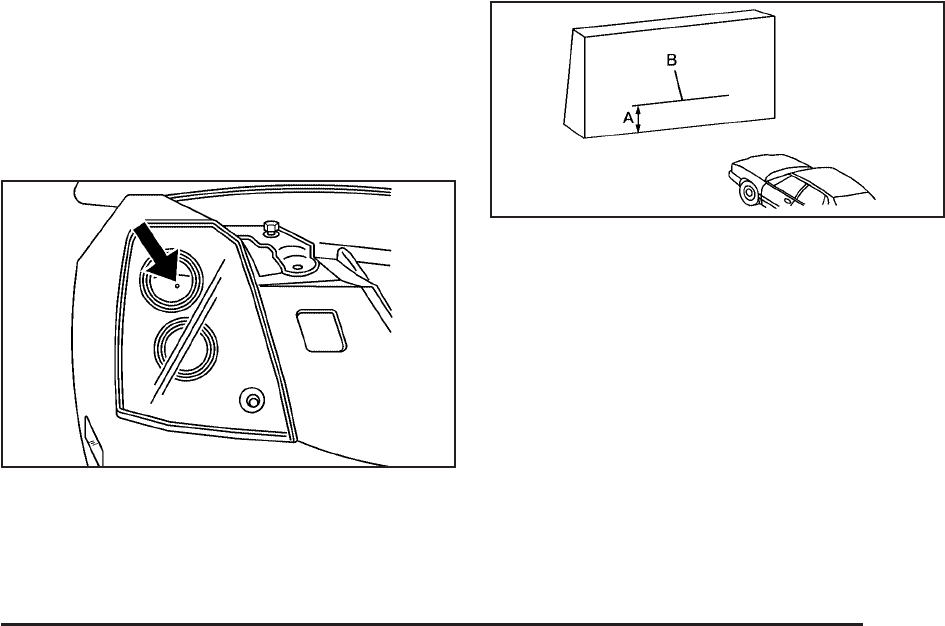 B

A