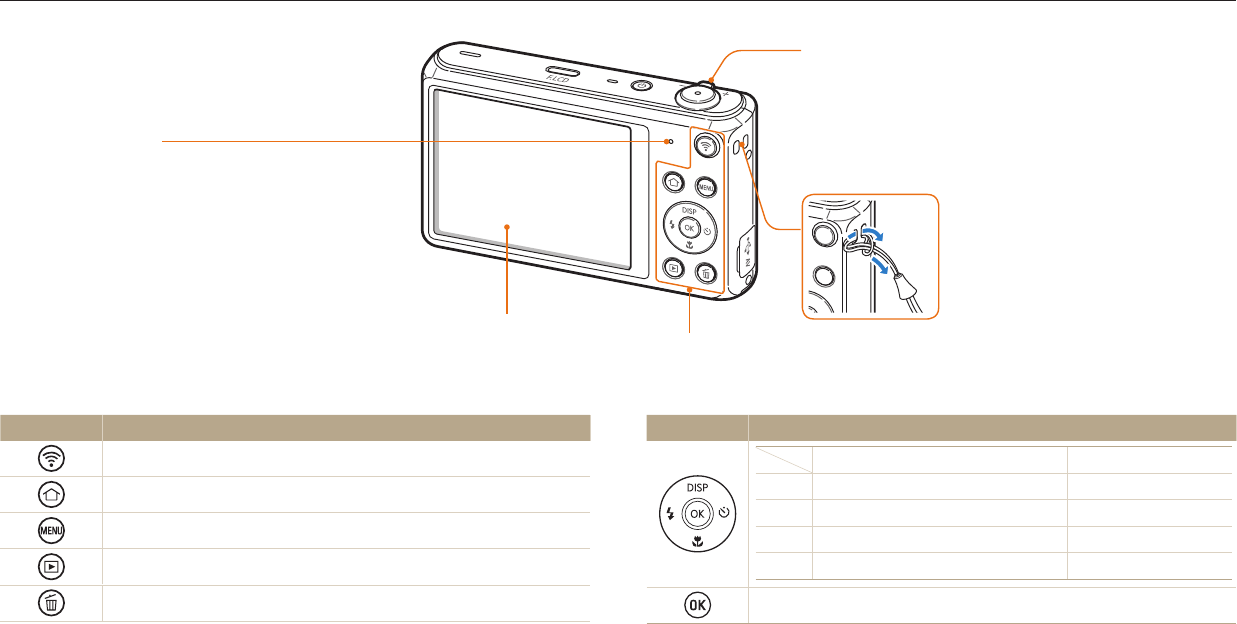 F.LCD

MENU

DISP

OK

MENU

DISP

OK

OK