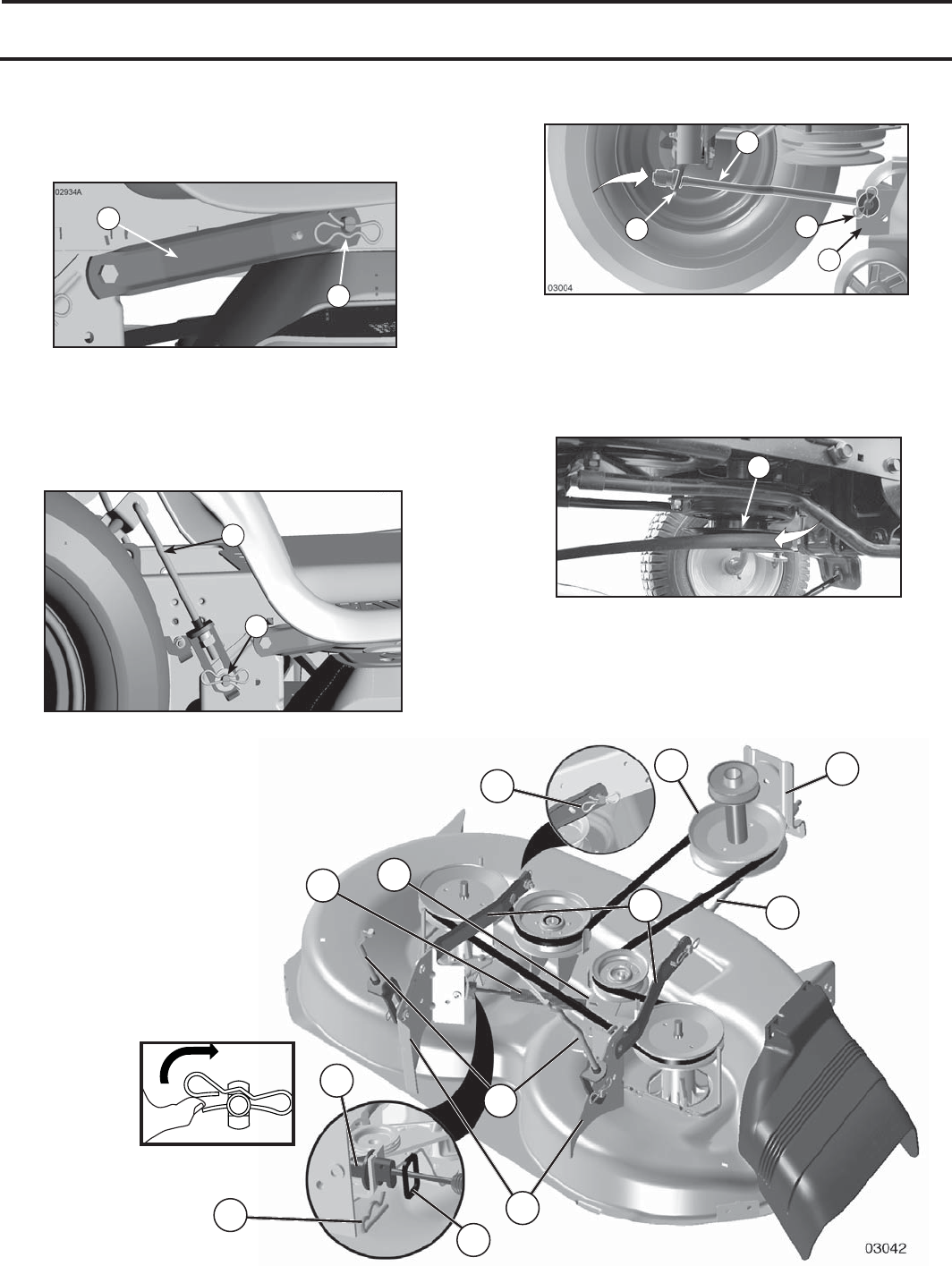 02934A

03004

03042