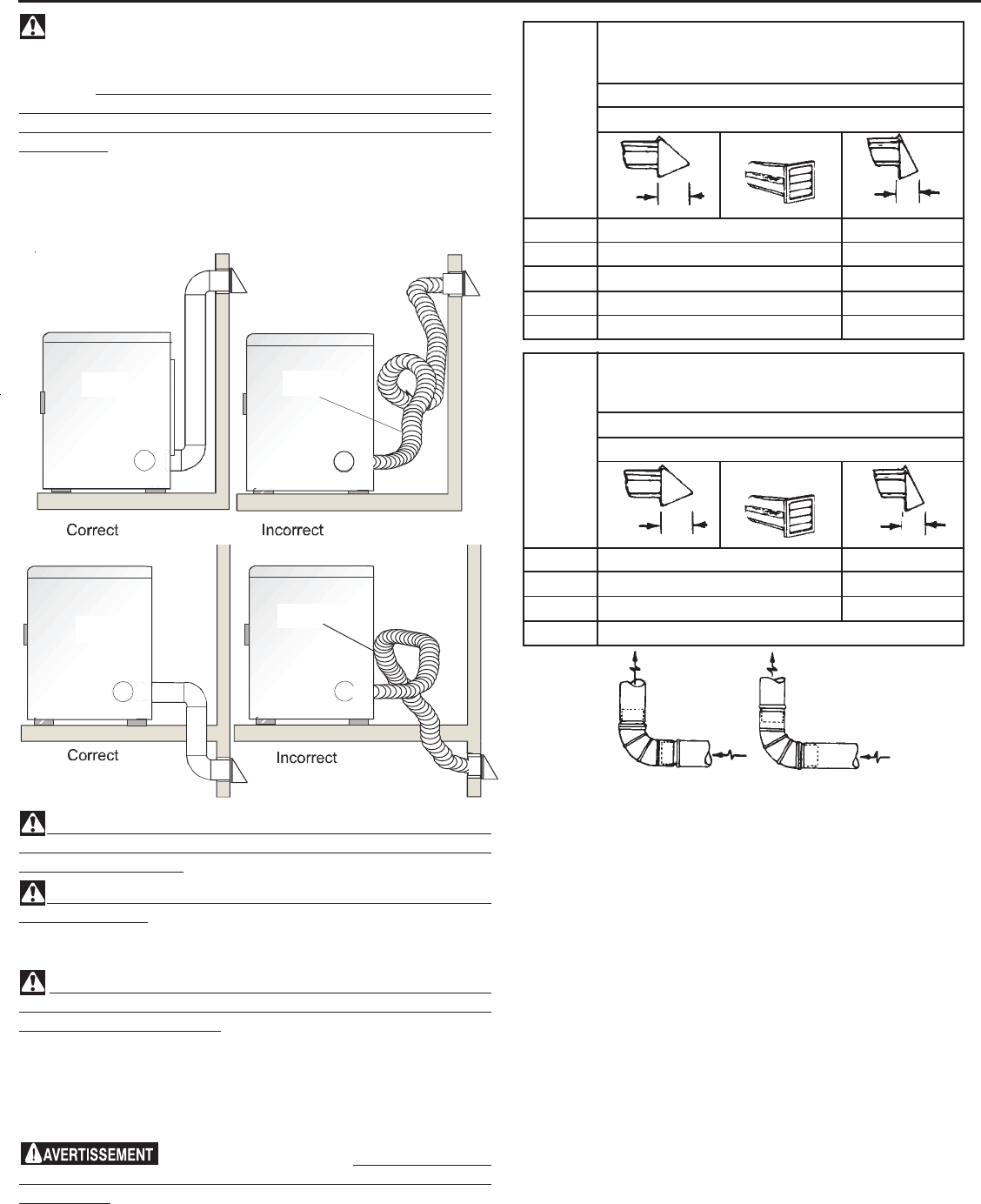 Correct

Incorrect

Correct

Incorrect

AVERTISSEMENT