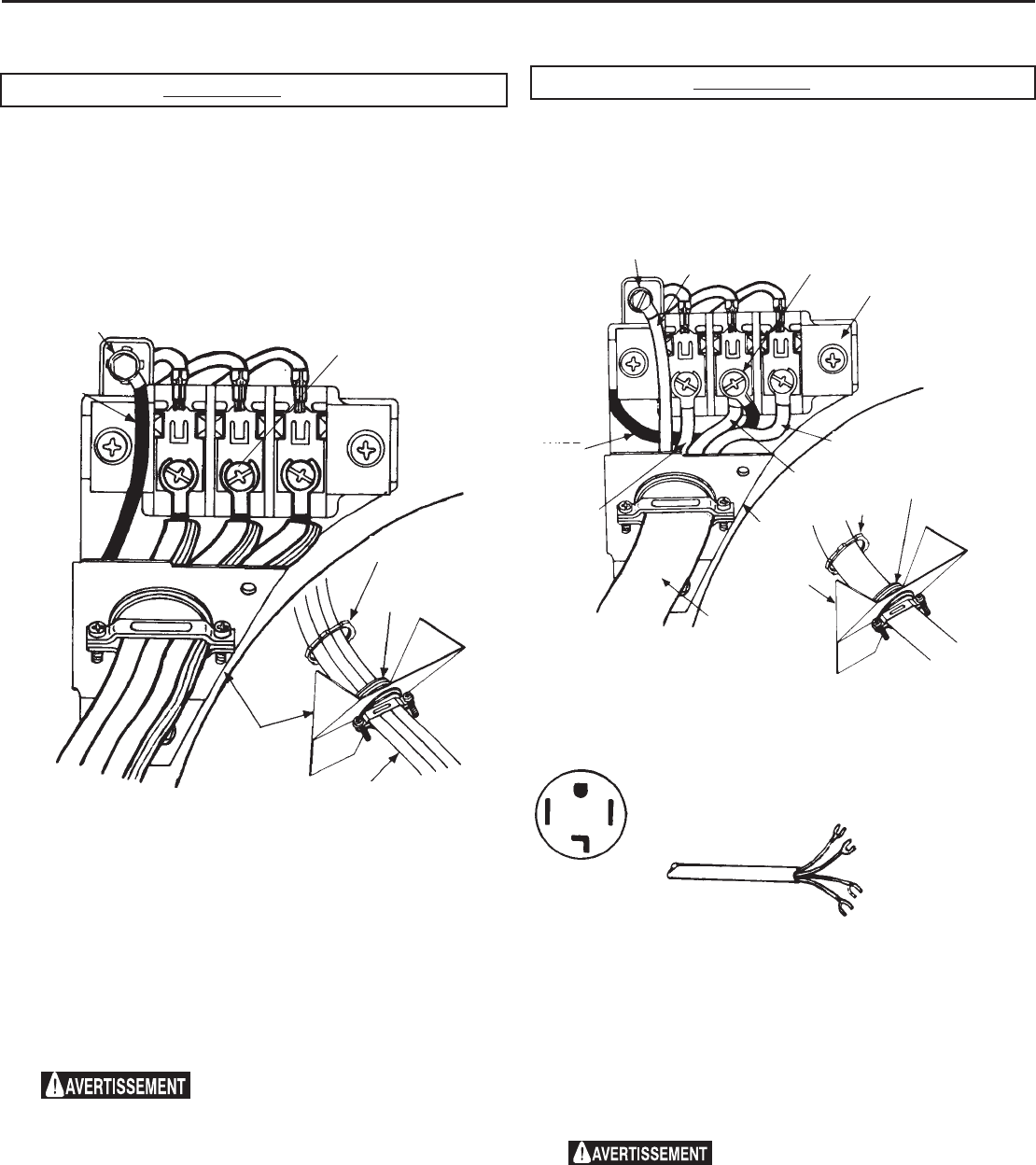 AVERTISSEMENT

AVERTISSEMENT