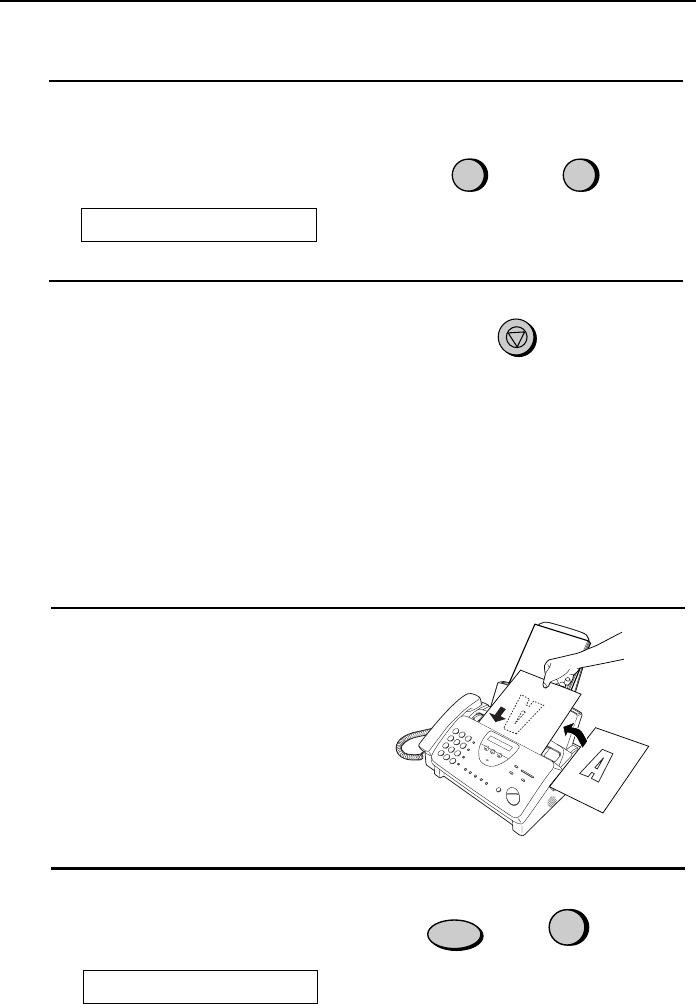 A