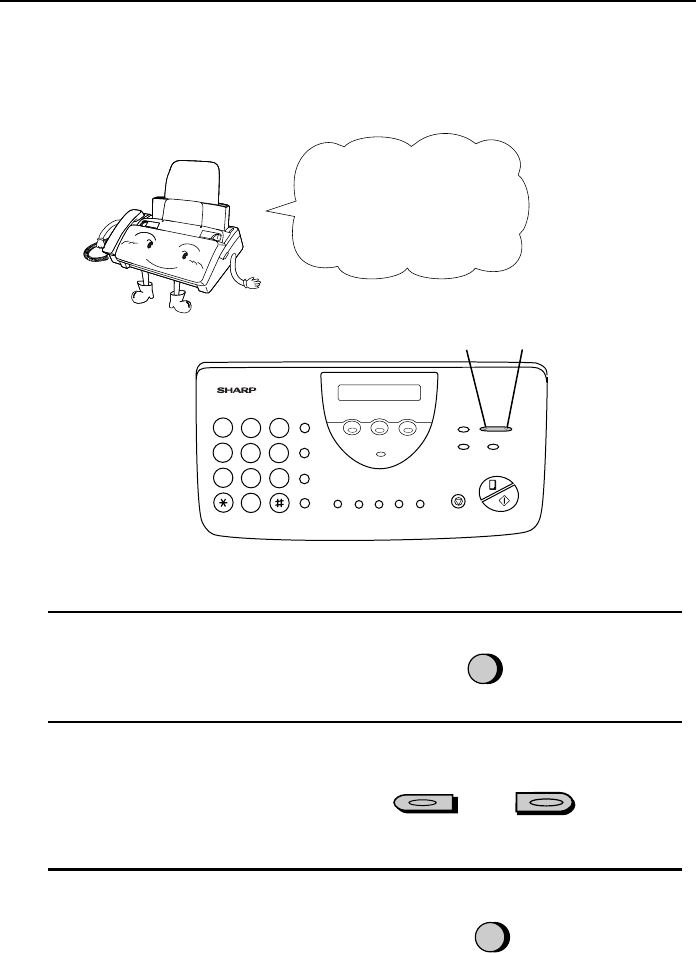 SHARP