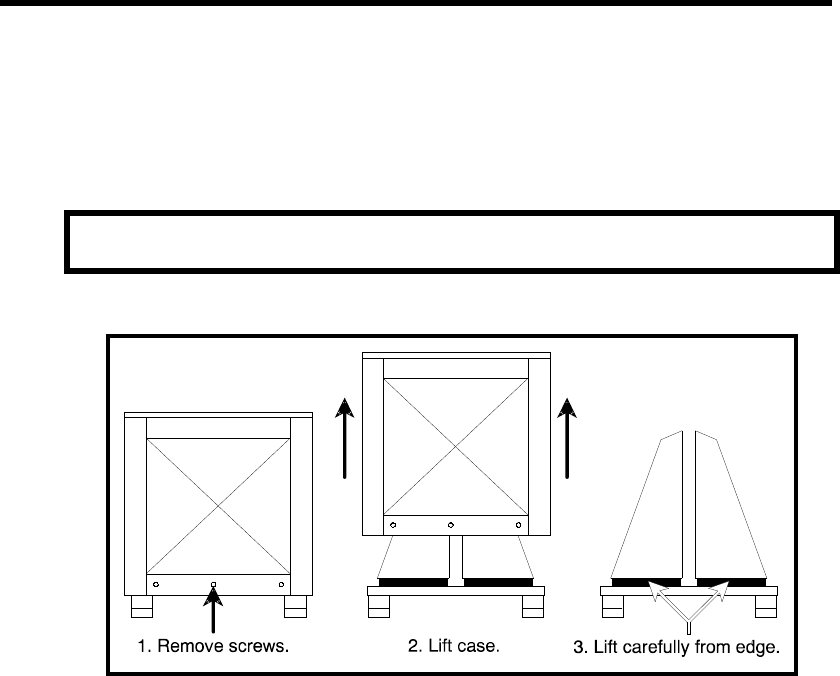 1. Remove screws.

2. Lift case.

3. Lift carefully from edge.