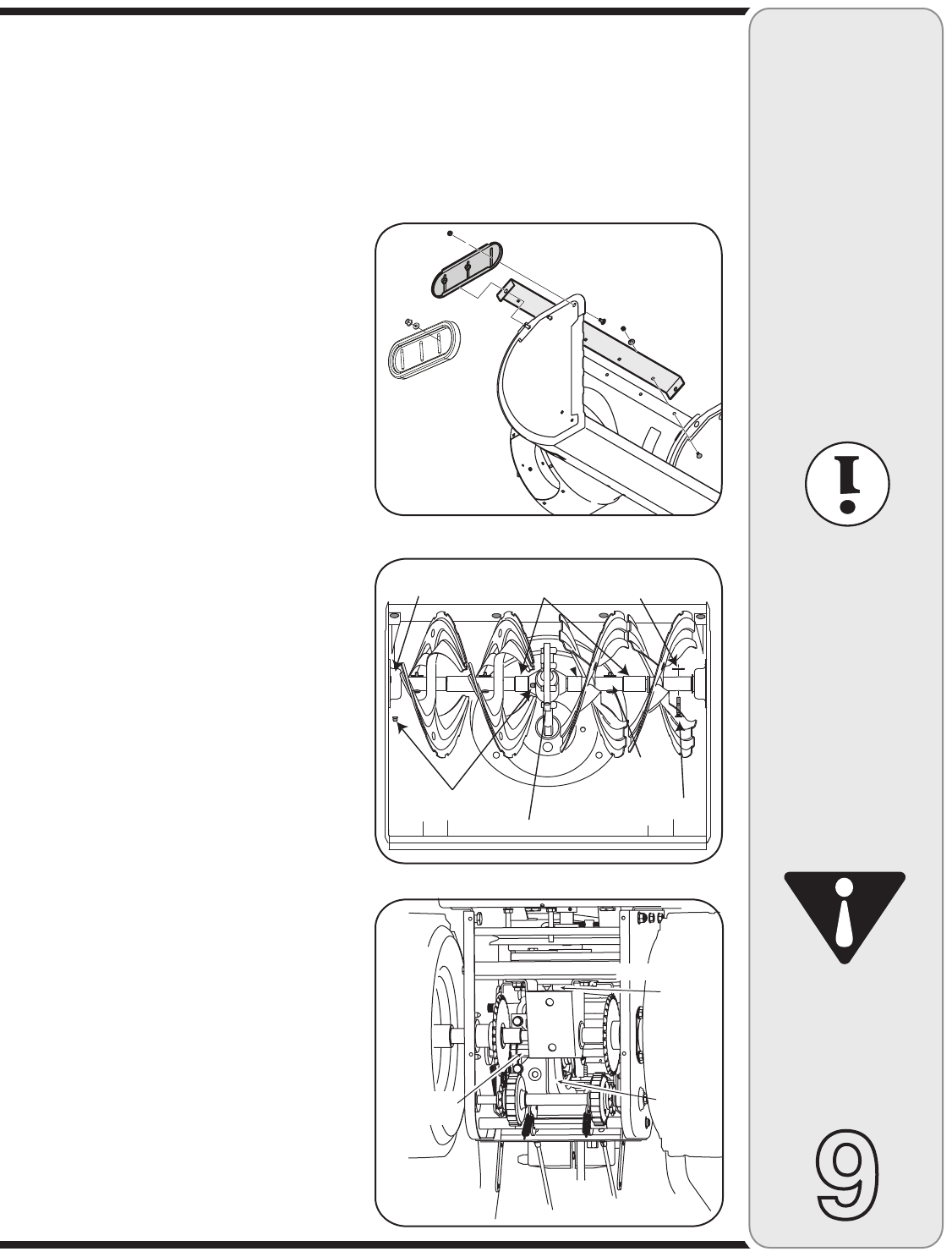 9