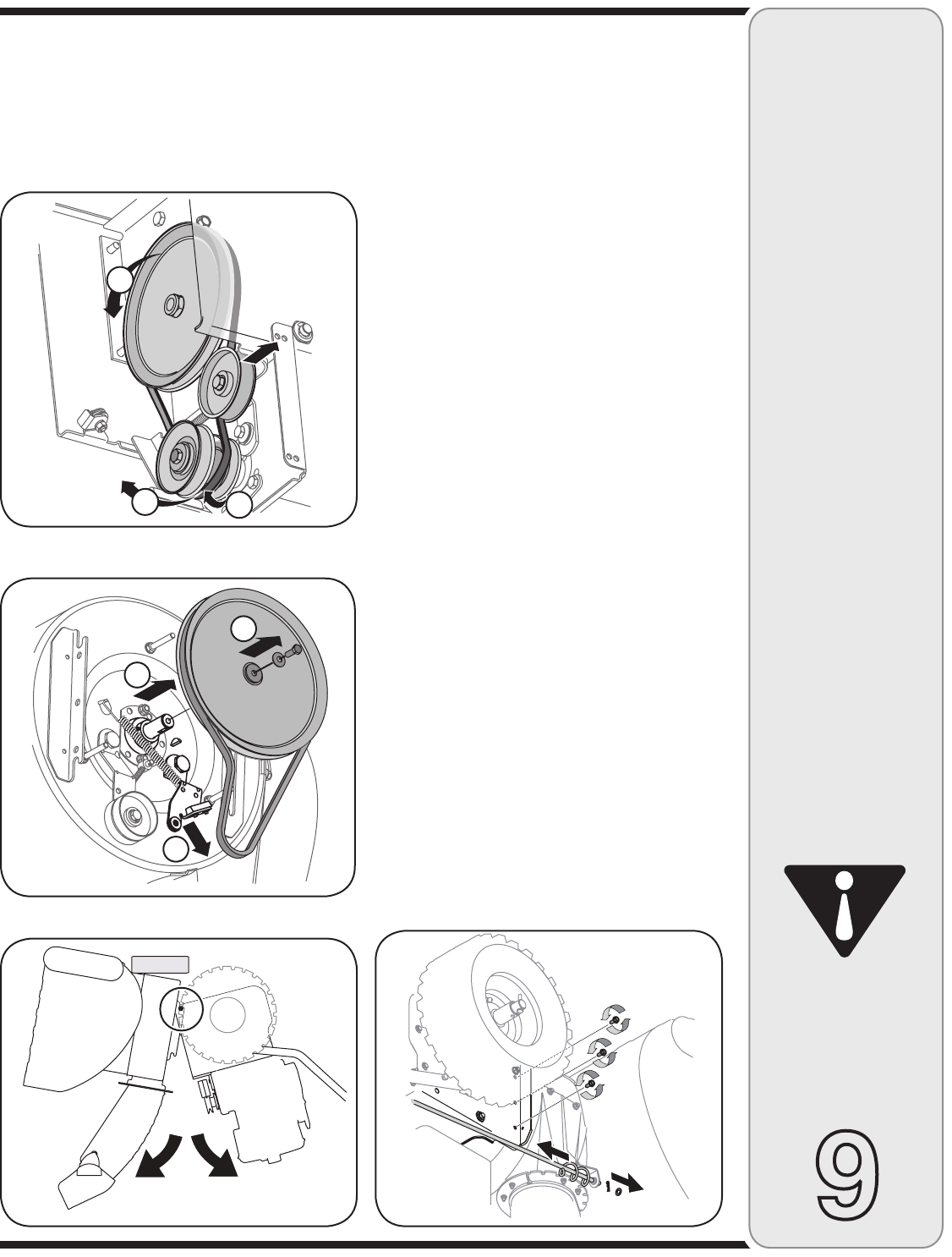 9