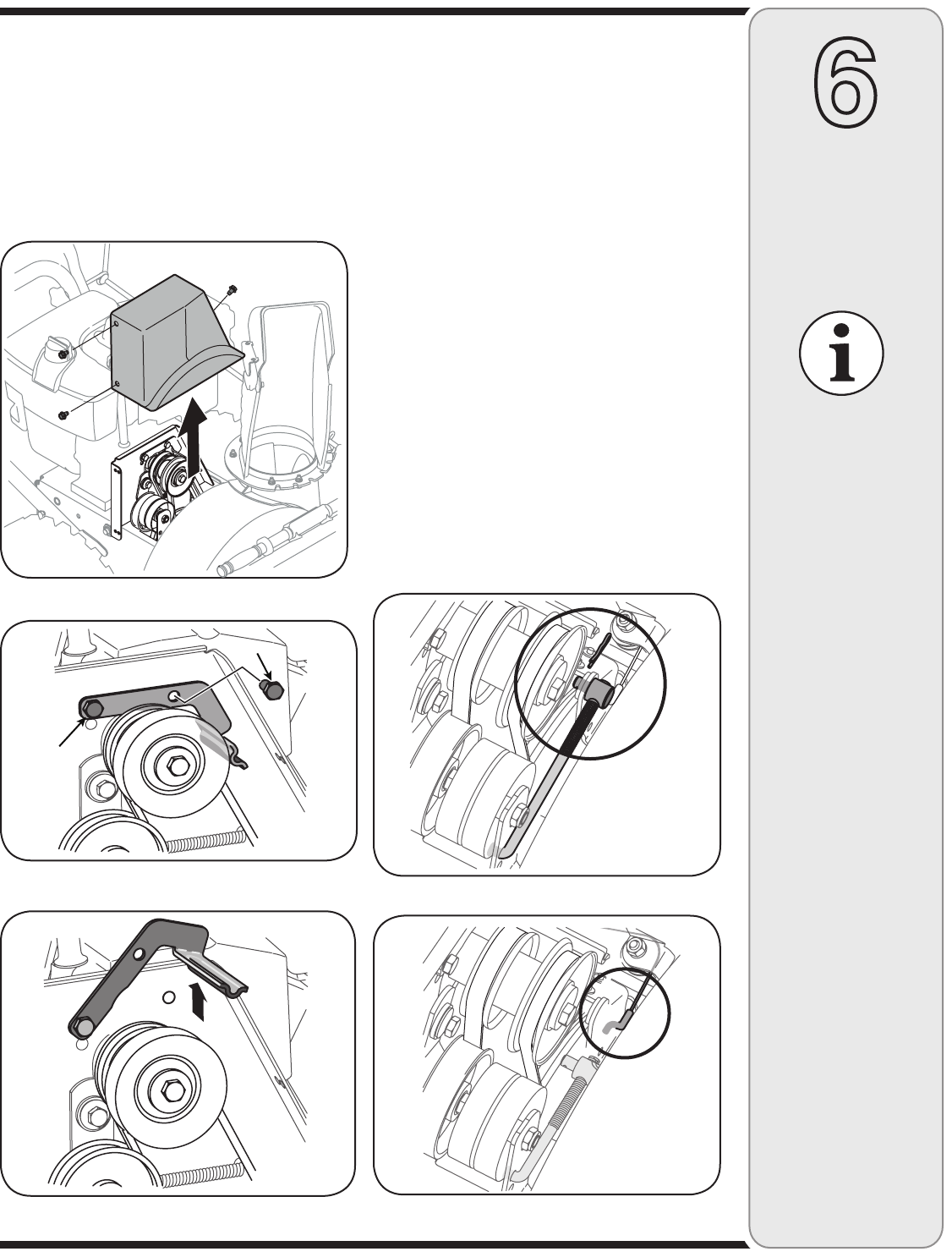 6

i