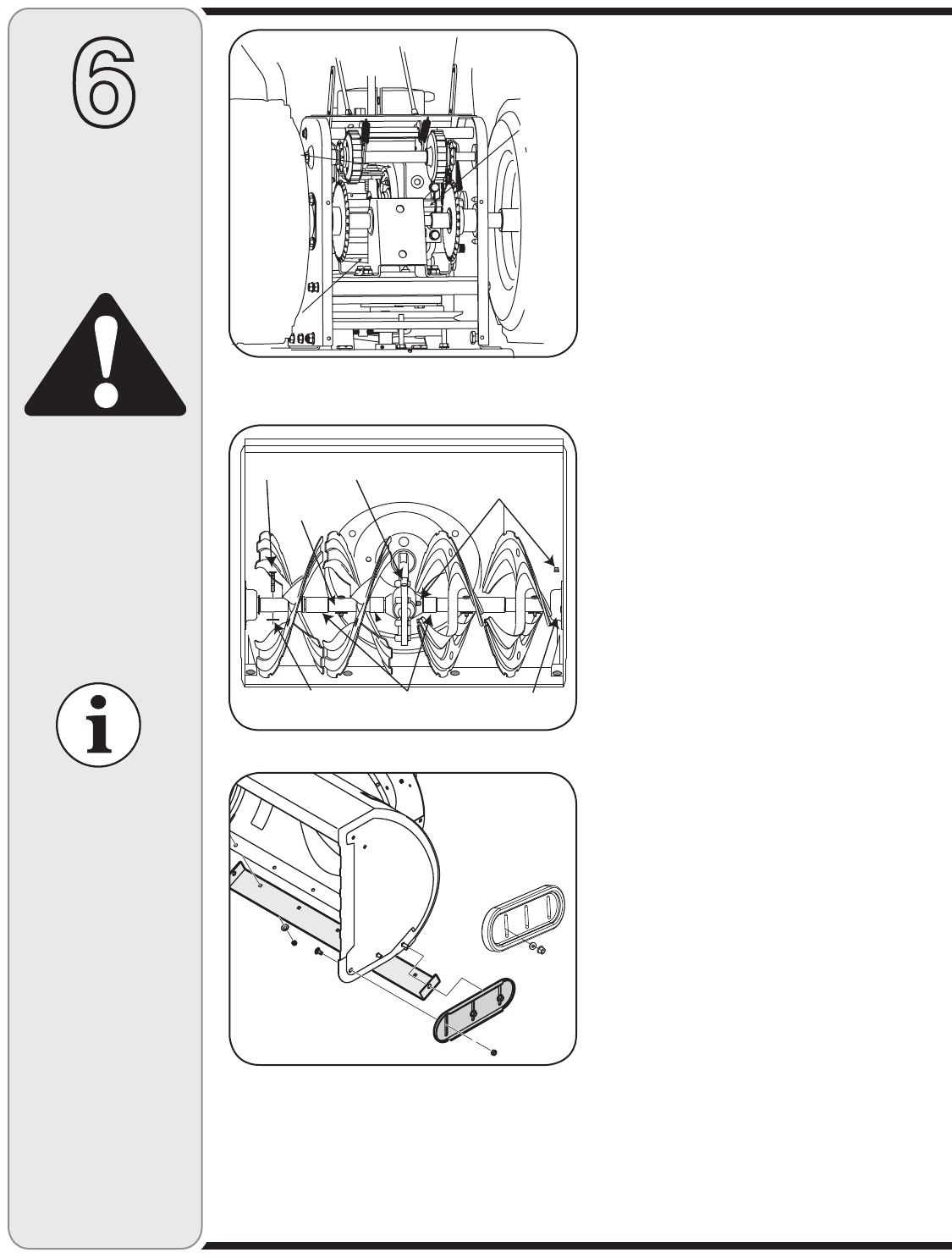 6