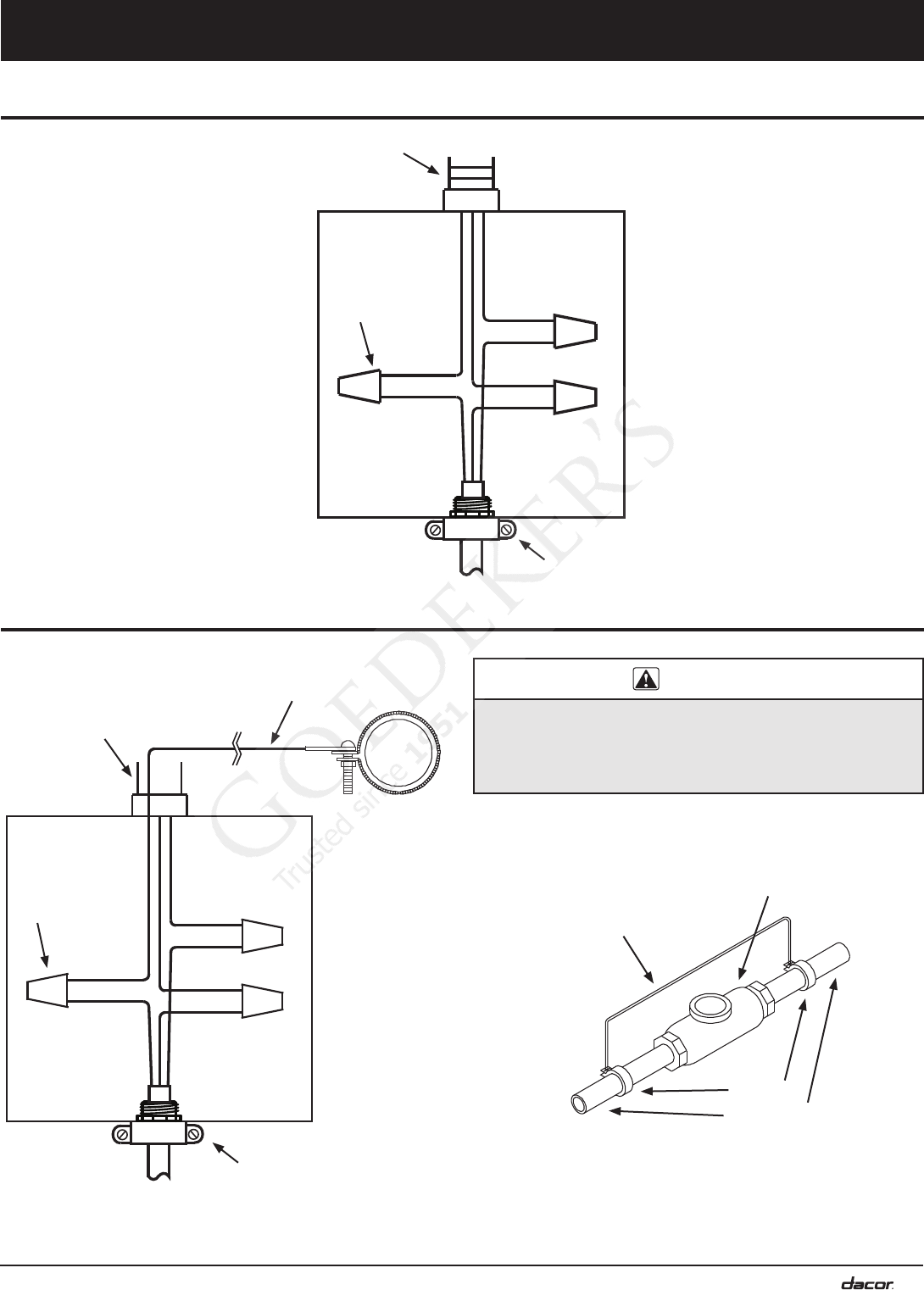 GOEDEKER'S
Trusted since 1951

dacor.