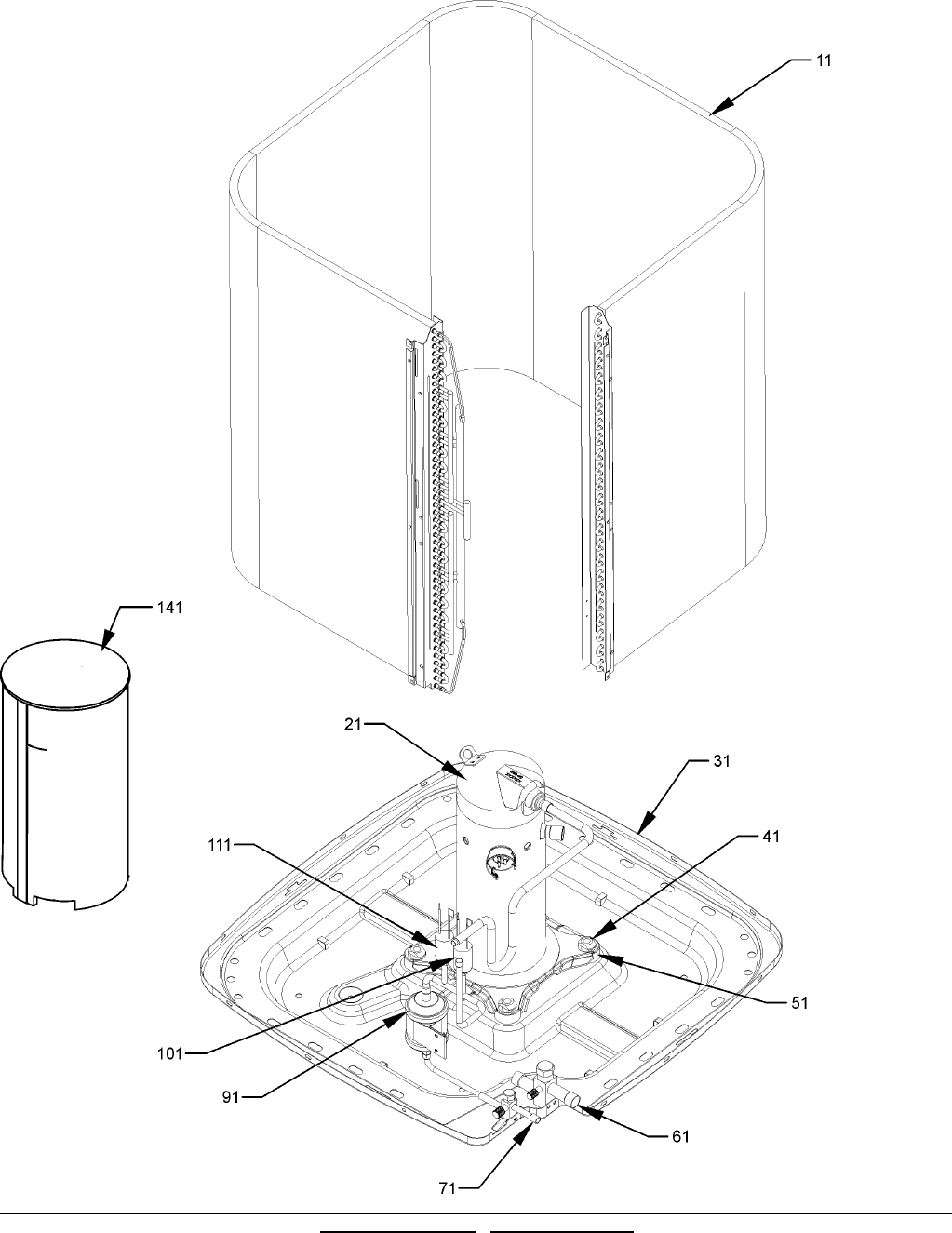 11

141

21

31

111

41

51

101

91

61

71