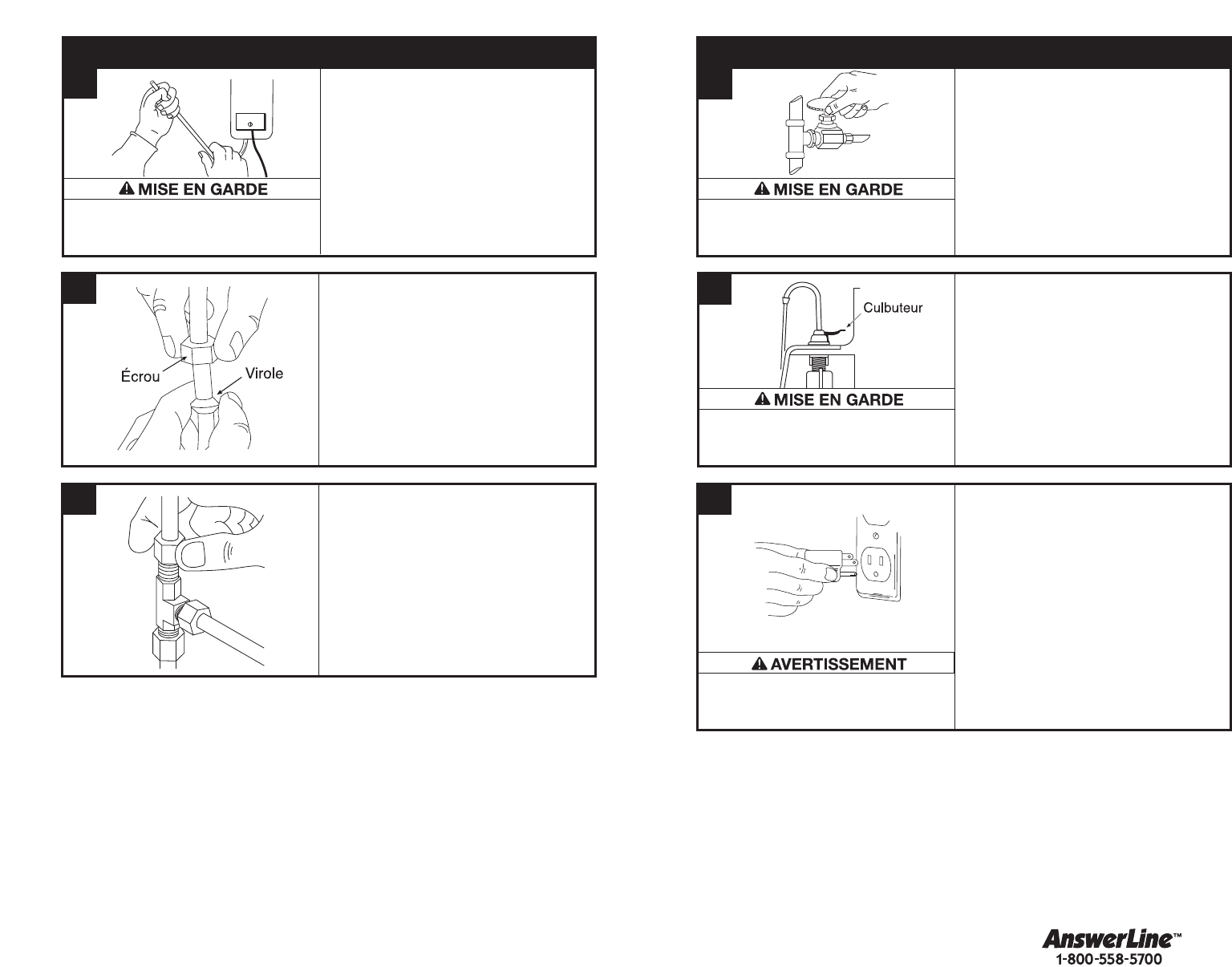 MISE EN GARDE

Écrou

Virole

MISE EN GARDE

Culbuteur

MISE EN GARDE

AVERTISSEMENT

AnswerLine™
1-800-558-5700