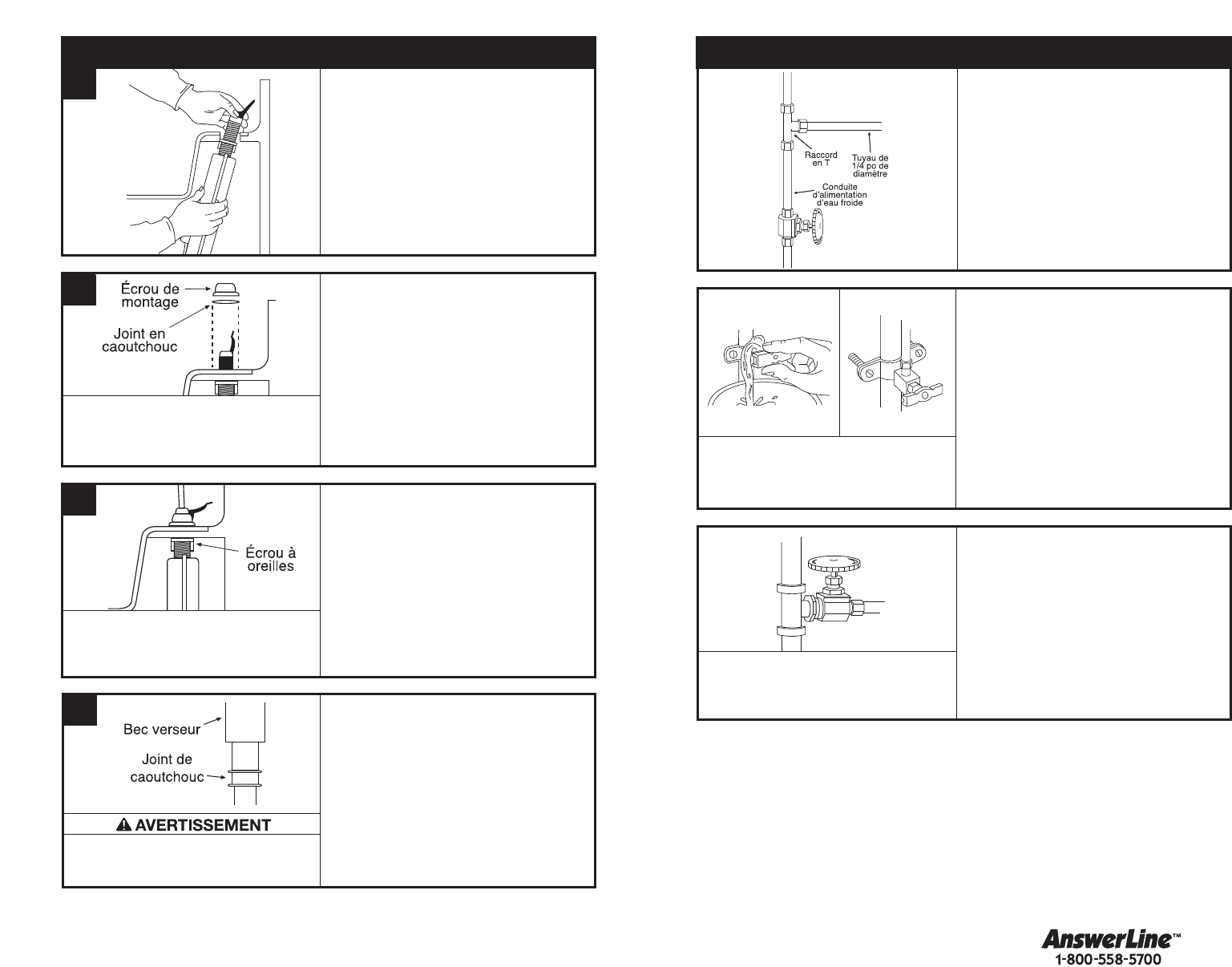 Écrou de montage

Joint en caoutchouc

Écrou à oreilles

Bec verseur

Joint de caoutchouc

AVERTISSEMENT

Raccord en T

Tuyau de 1/4 po de diamètre

Conduite d'alimentation d'eau froide

AnswerLine™
1-800-558-5700