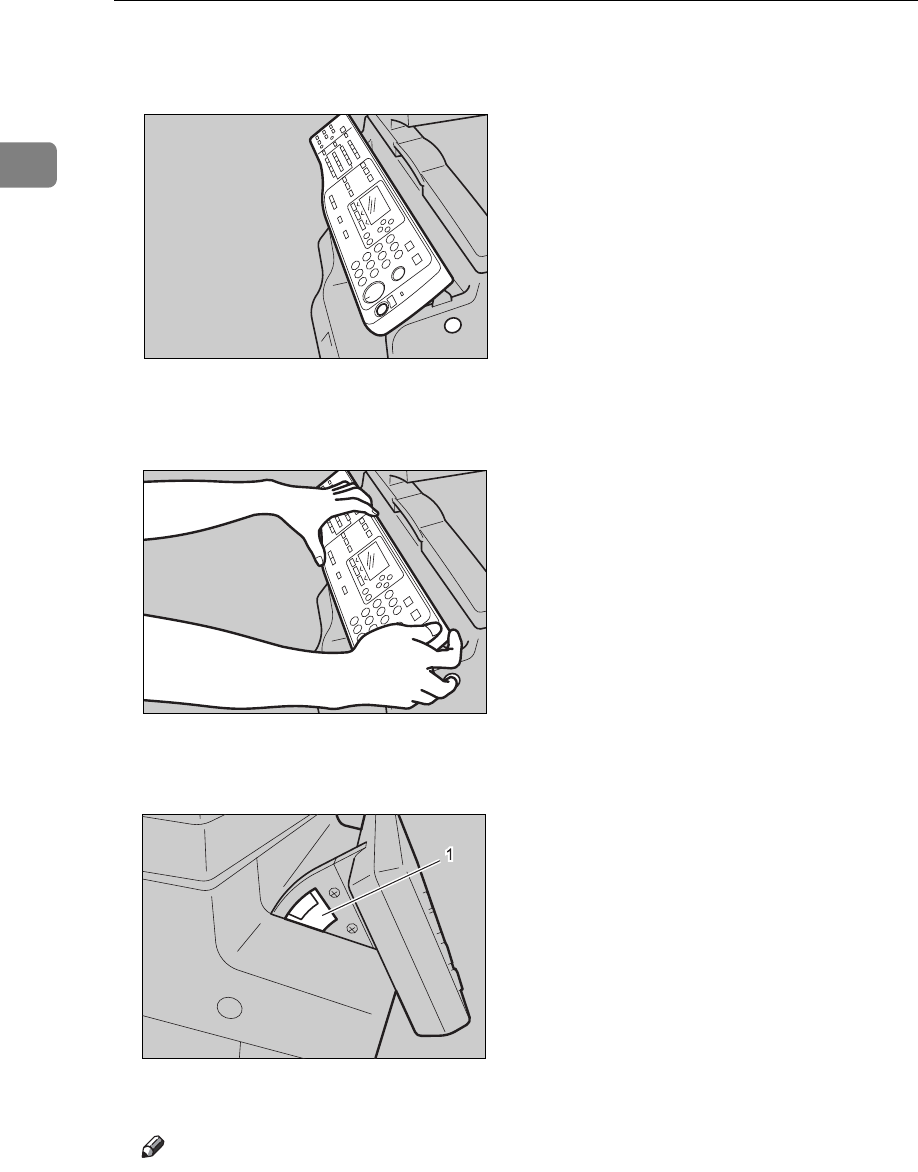 1