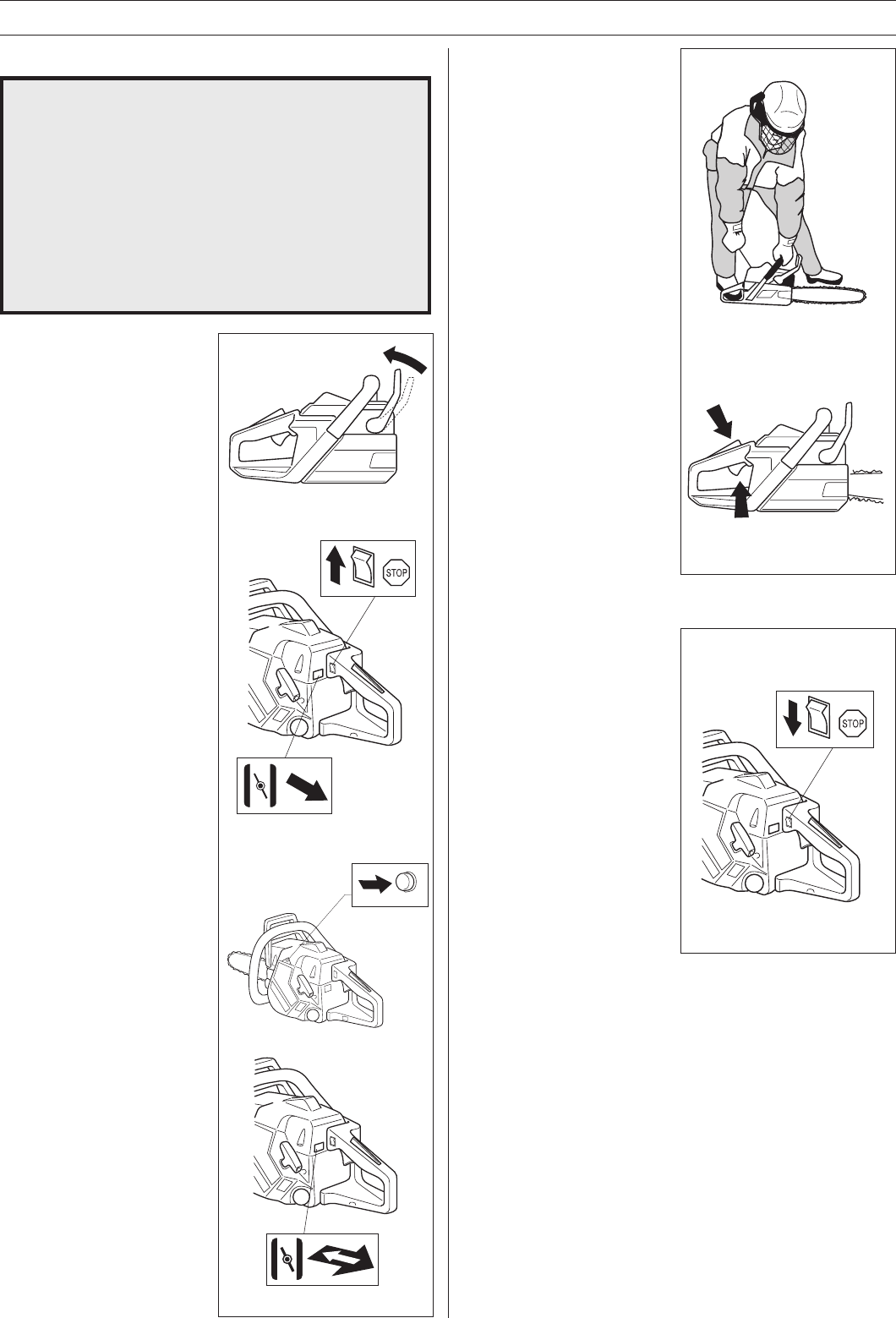 STOP

STOP