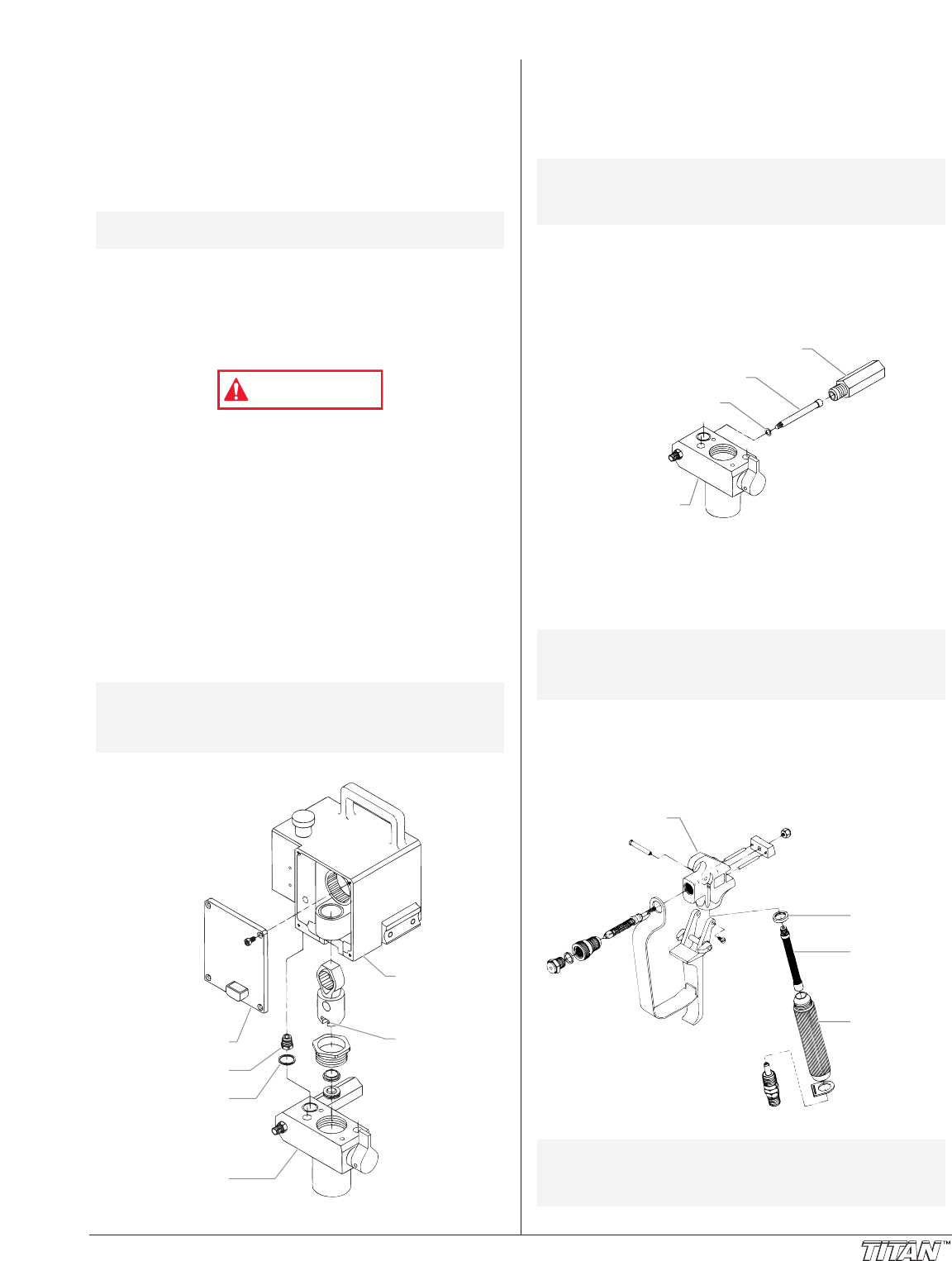 TITAN™