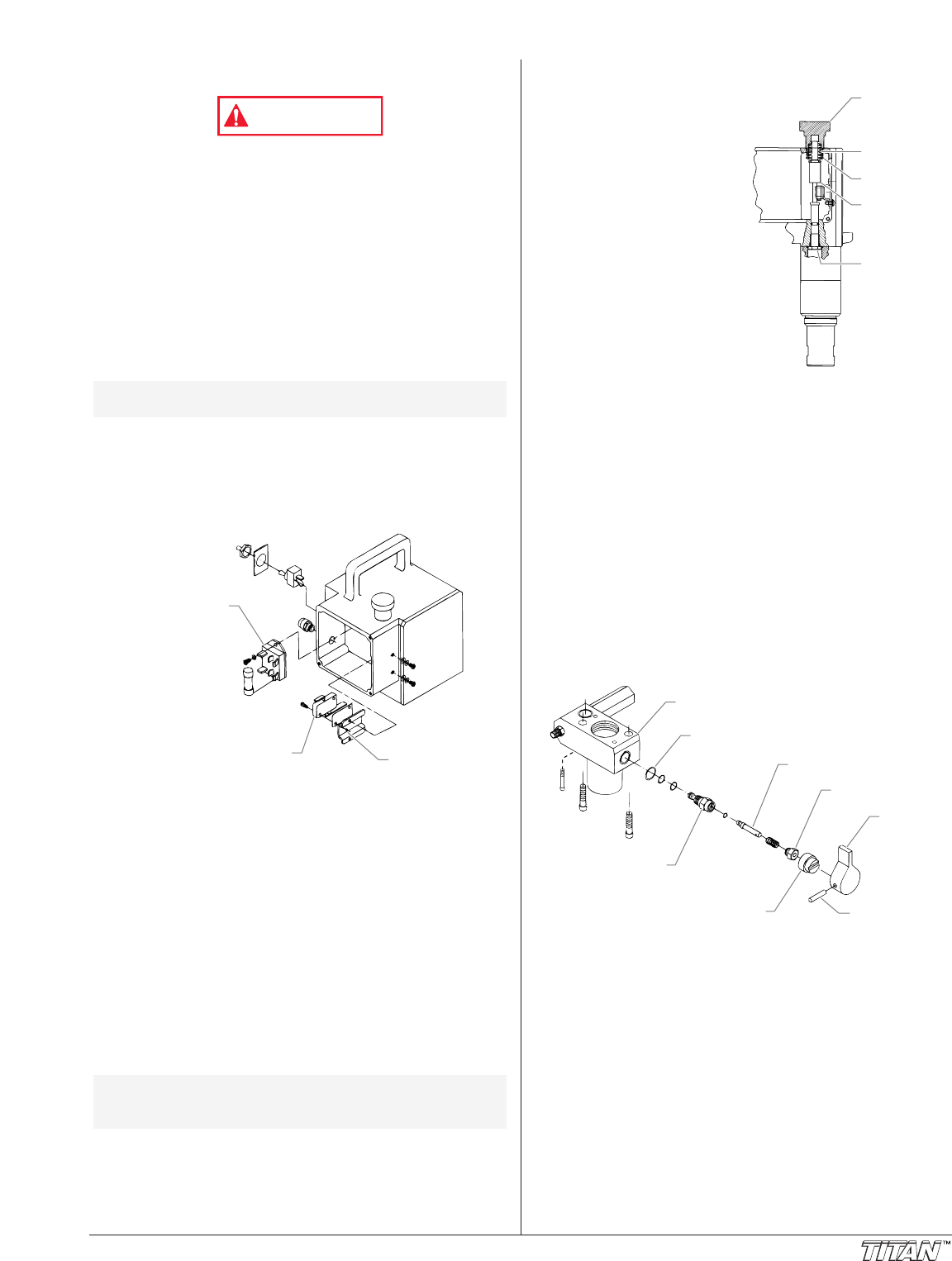 TITAN™