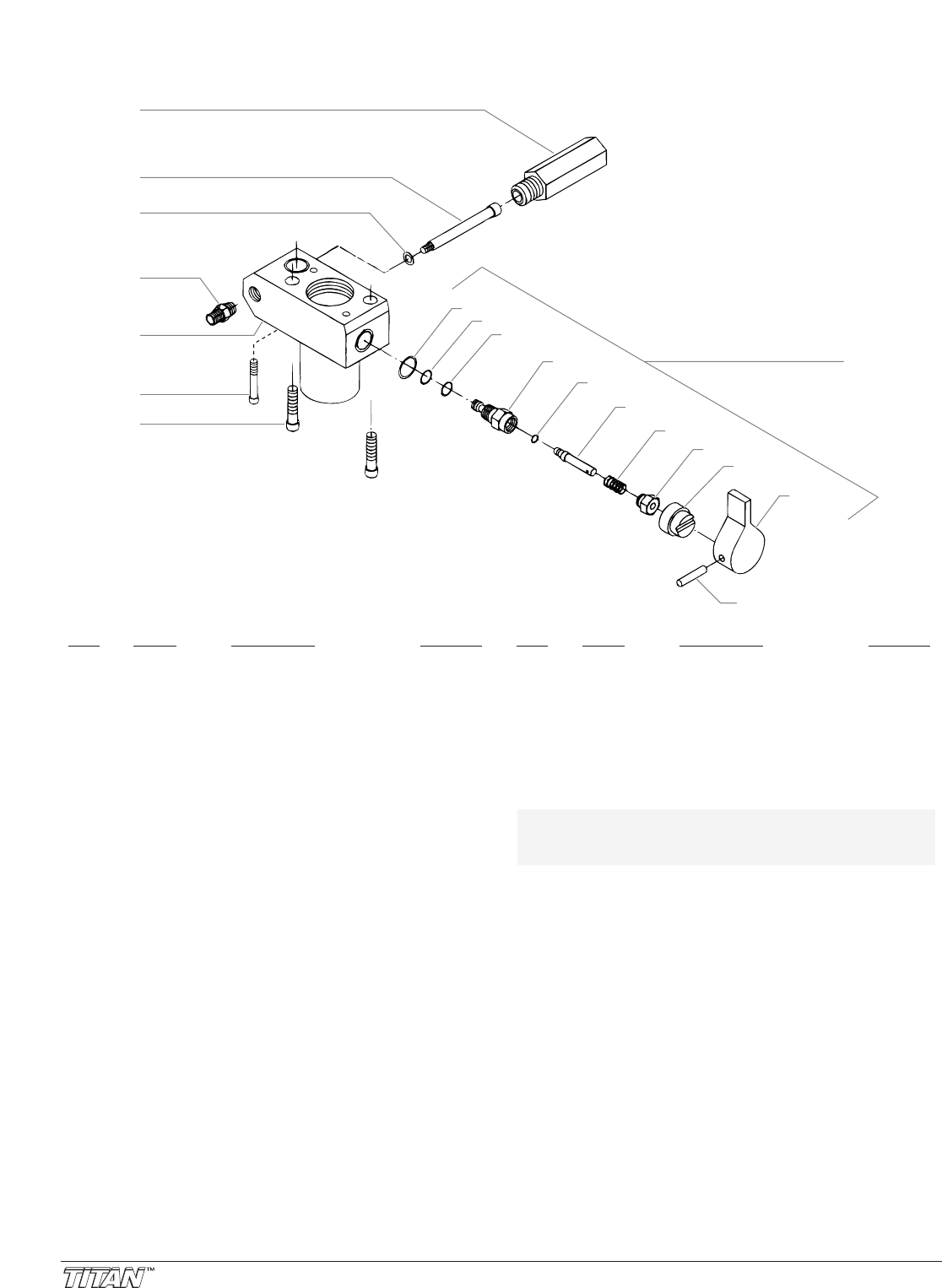 TITAN™