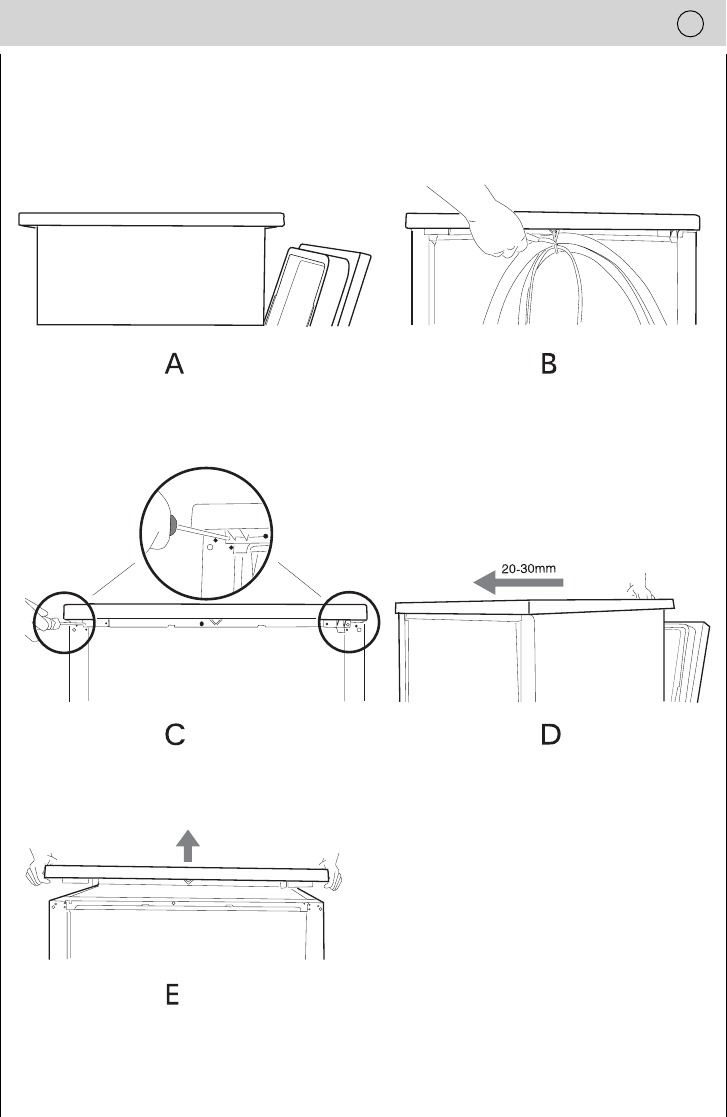 A

B

C

20-30mm

D

E