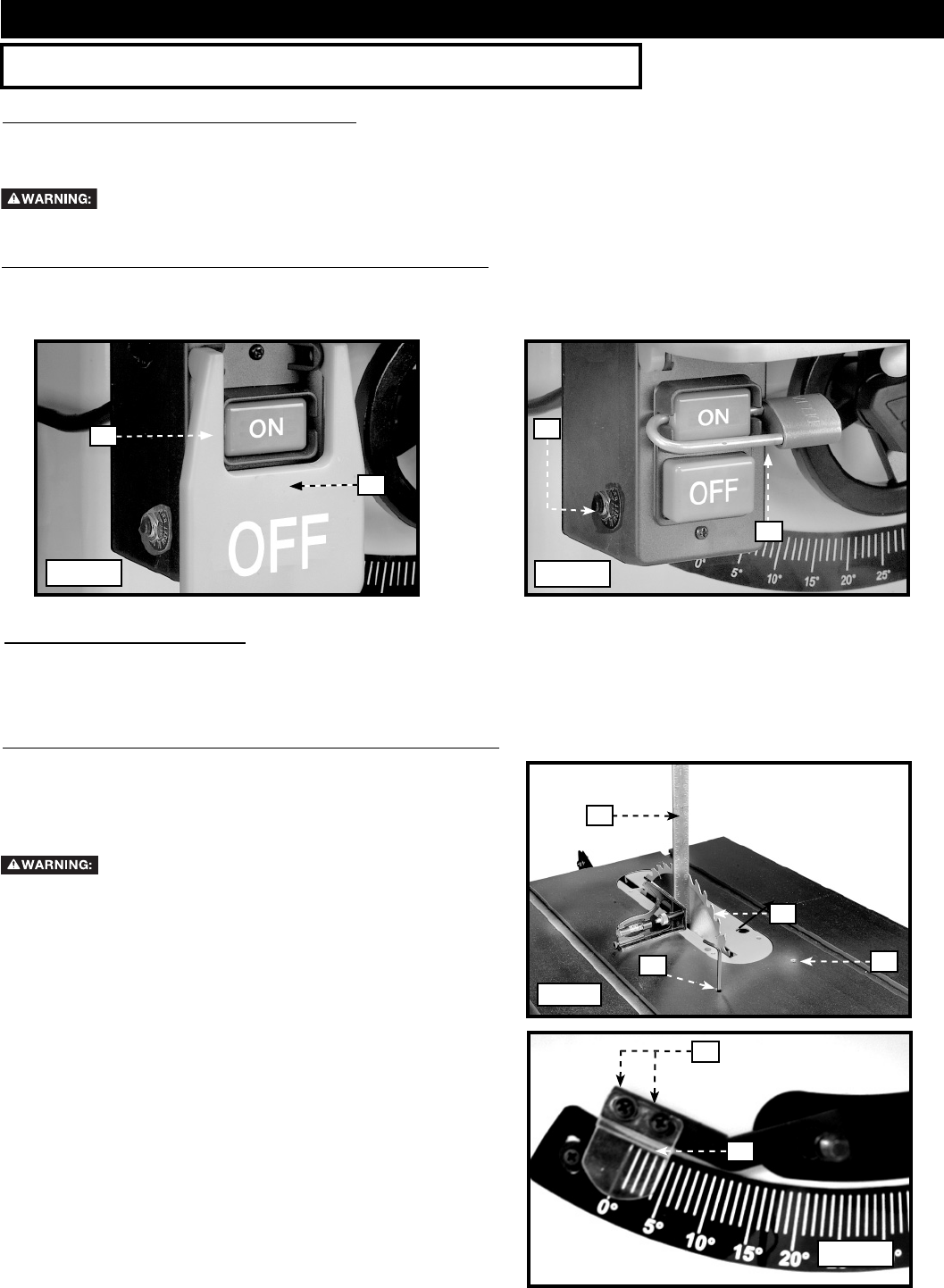 ⚠WARNING:

ON

OFF

ON

OFF

0° 5° 10° 15° 20° 25°

⚠WARNING:

0° 5° 10° 15° 20°