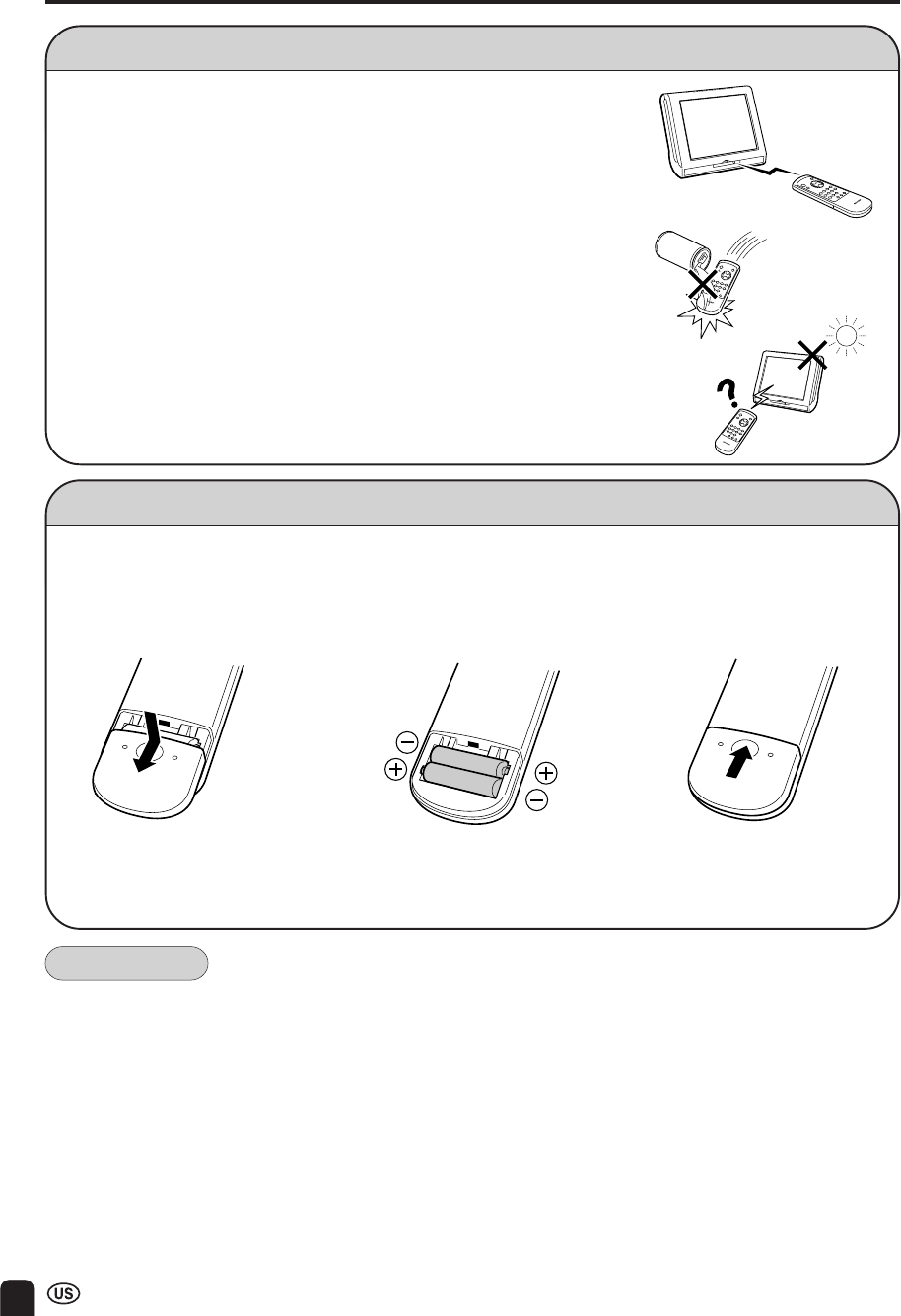 US