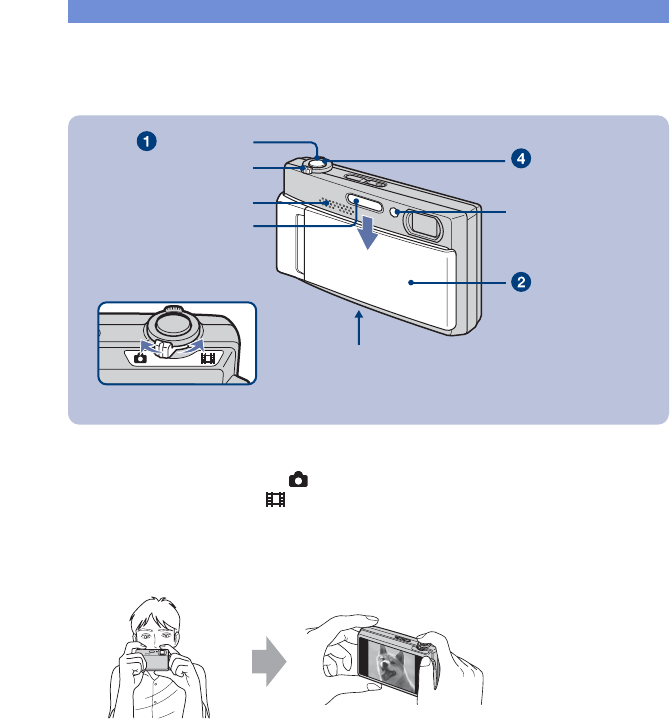 1

4

2