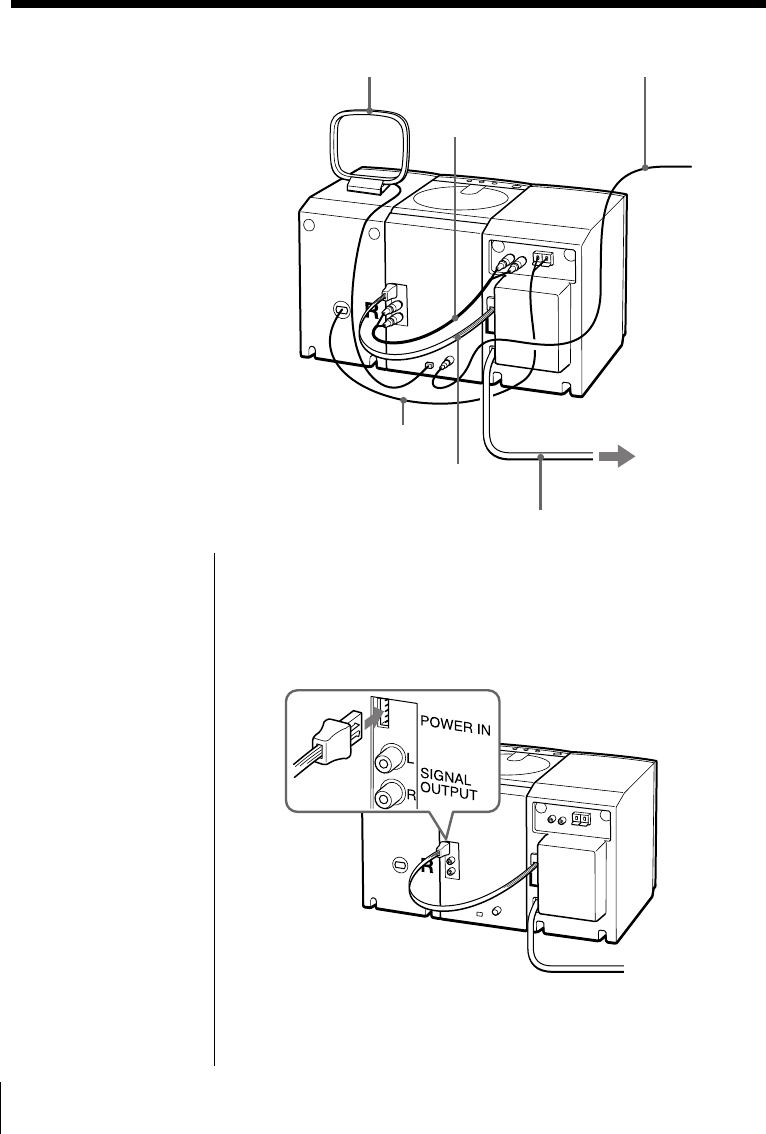 POWER IN
L
SIGNAL OUTPUT
R