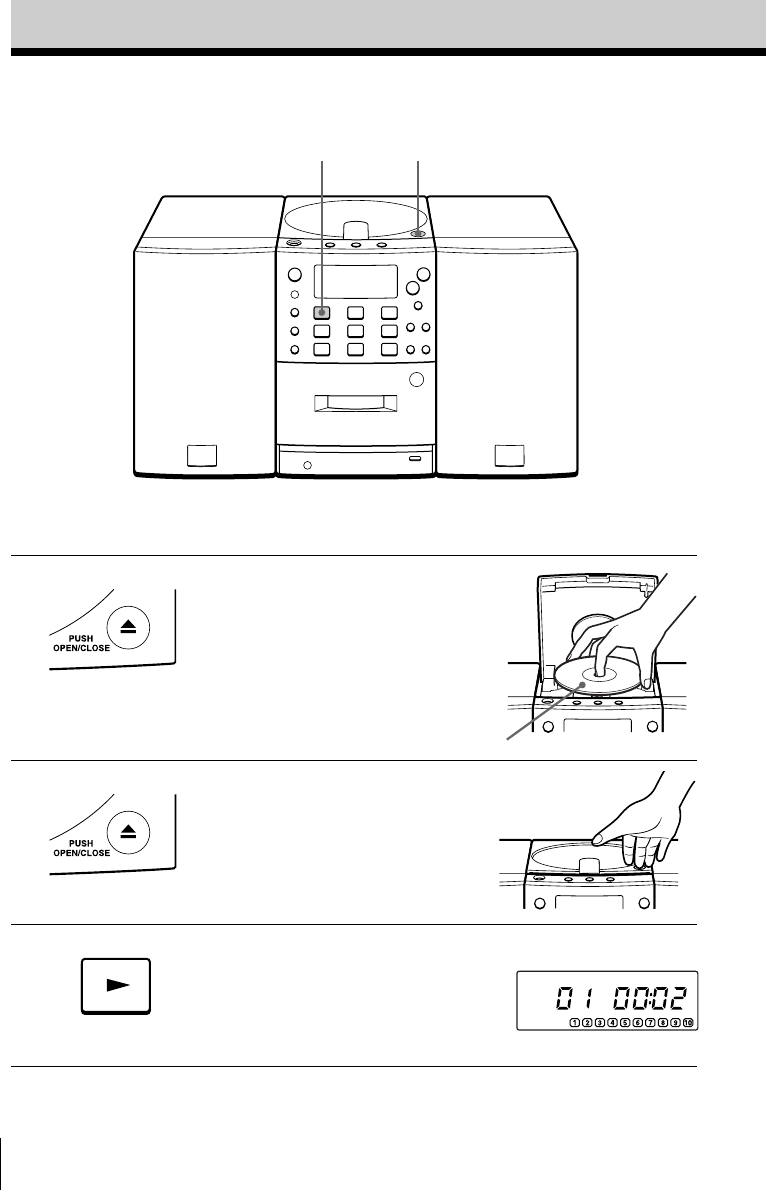 PUSH OPEN/CLOSE

PUSH OPEN/CLOSE

01 00:02

1 2 3 4 5 6 7 8 9 10