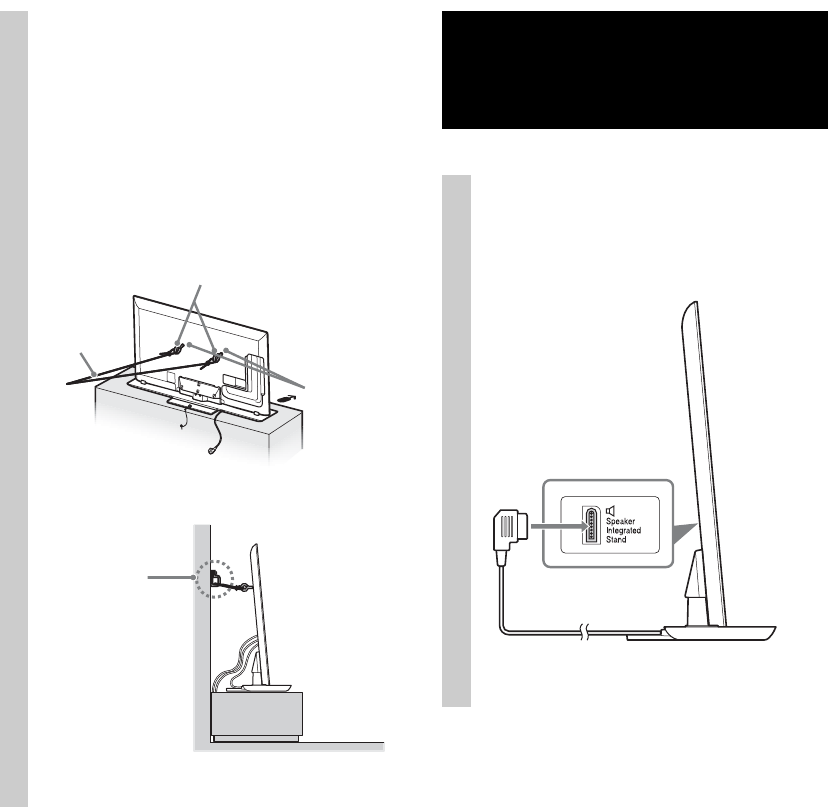 Speaker Integrated Stand