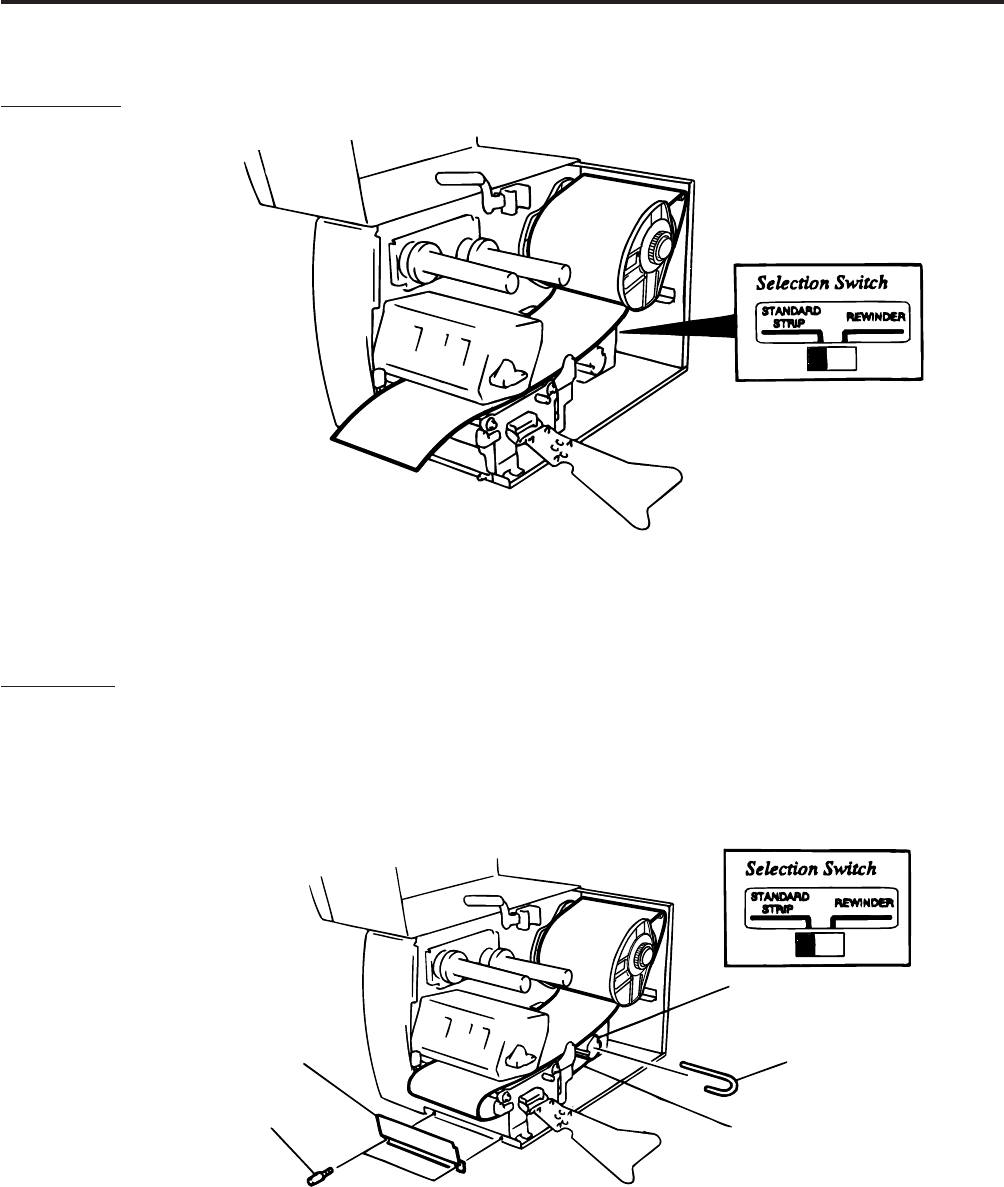 Selection Switch

STANDARD STRIP

REWINDER

Selection Switch

STANDARD STRIP

REWINDER