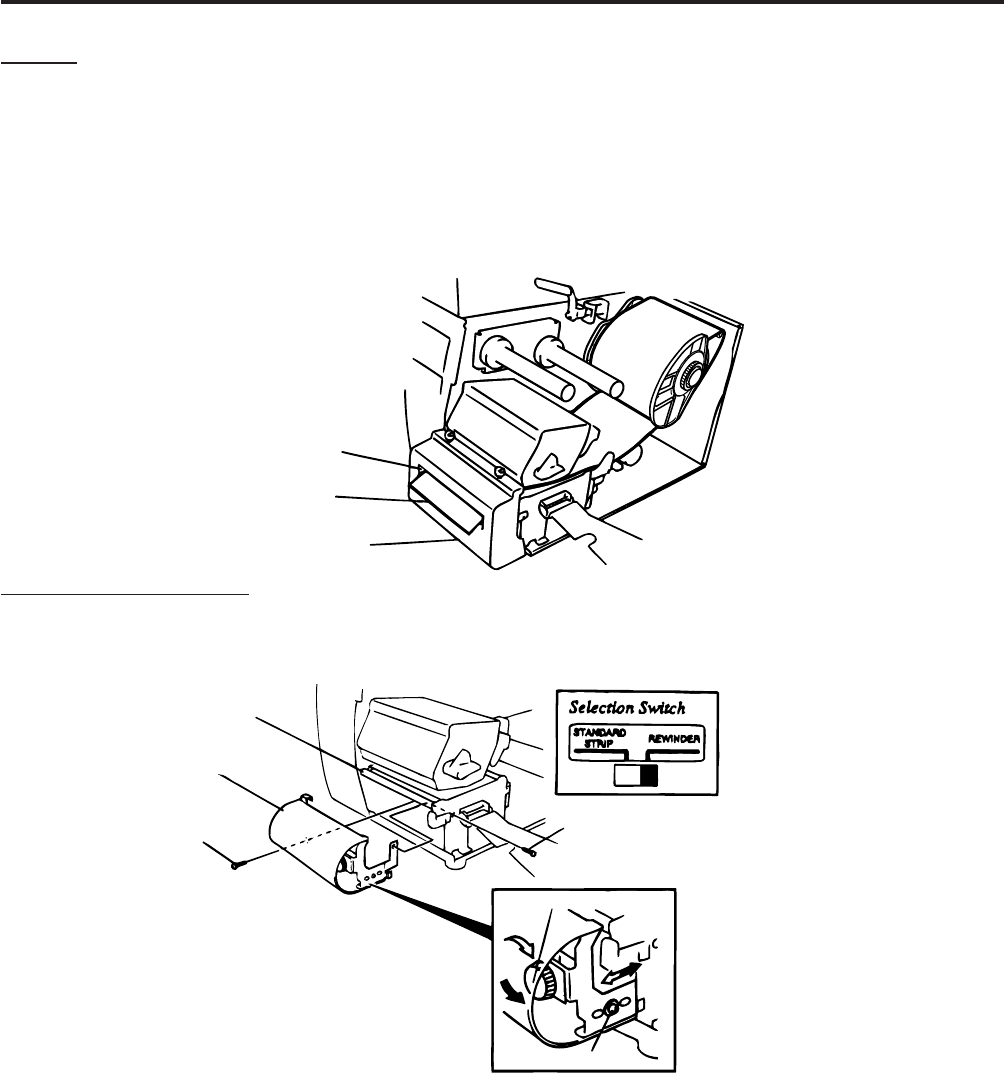 Selection Switch

STANDARD STRIP

REWINDER