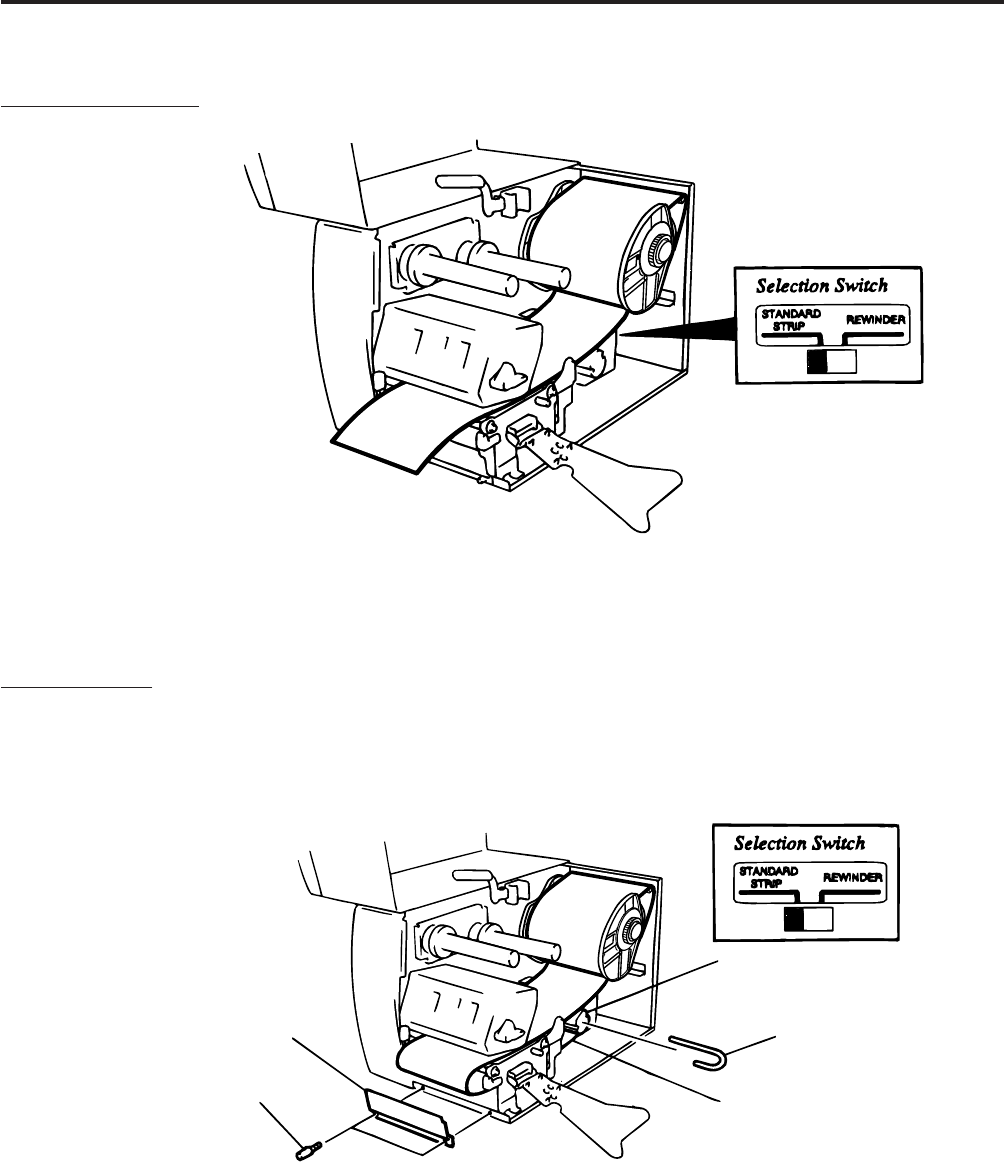 Selection Switch
STANDARD STRIP
REWINDER

Selection Switch
STANDARD STRIP
REWINDER